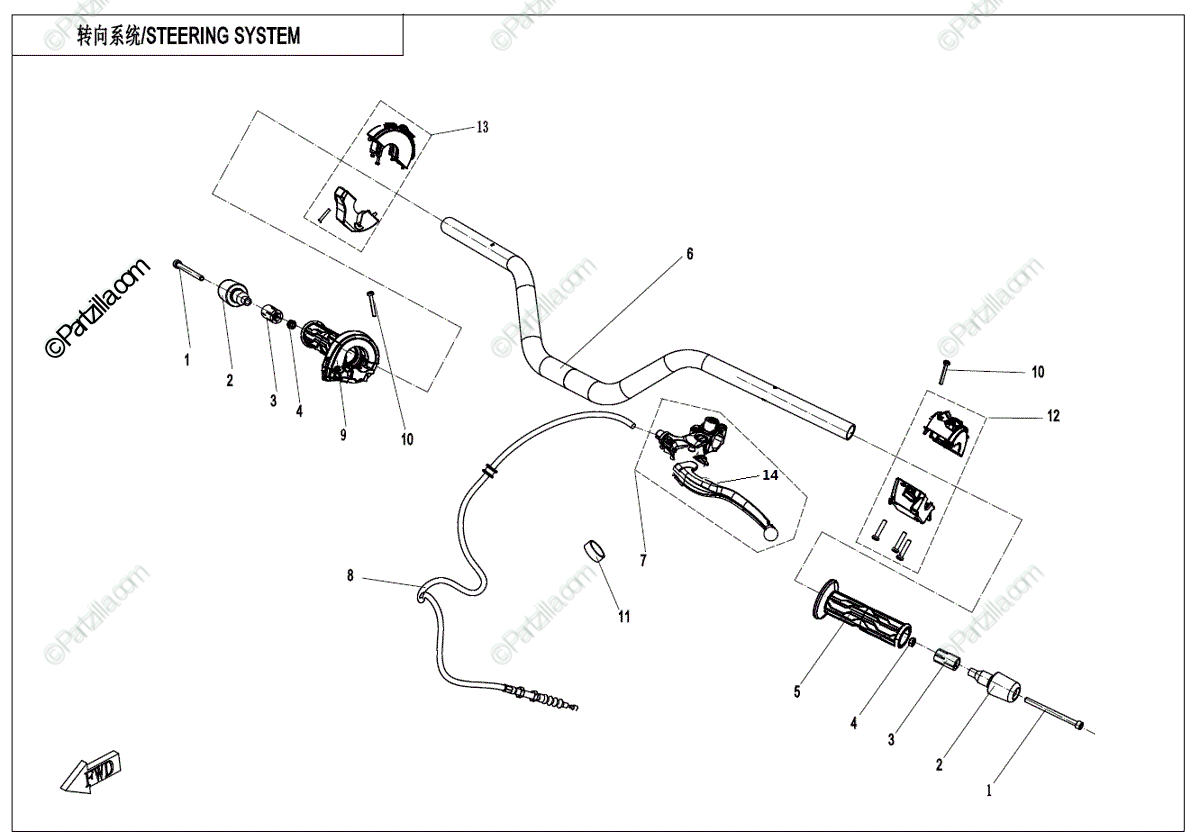 转向系统/STEERING SYSTEM

©Partzilla.com

13
6
1
2
3
4
9
10
10
12
14
7
8
11
5
4
3
2
1

FWD