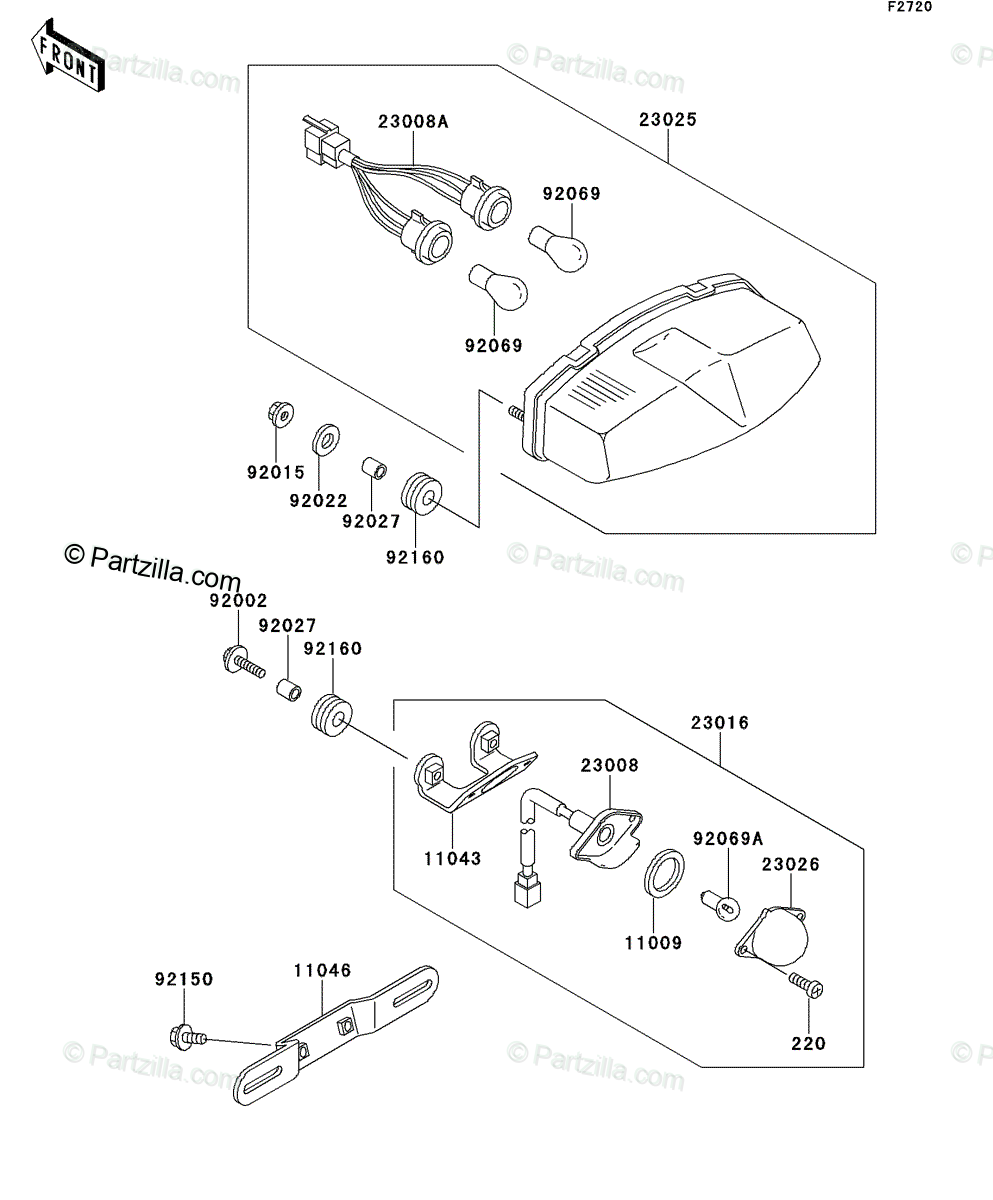 F2720

FRONT

© Partzilla.com

© Partzilla.com

© P

23008A

23025

92069

92069

92015

92022

92027

92160

© Partzilla.com

© Partzilla.com

© P

92002

92027

92160

23016

23008

11043

92069A

23026

11009

92150

11046

220

© Partzilla.com

© Partzilla.com

© P