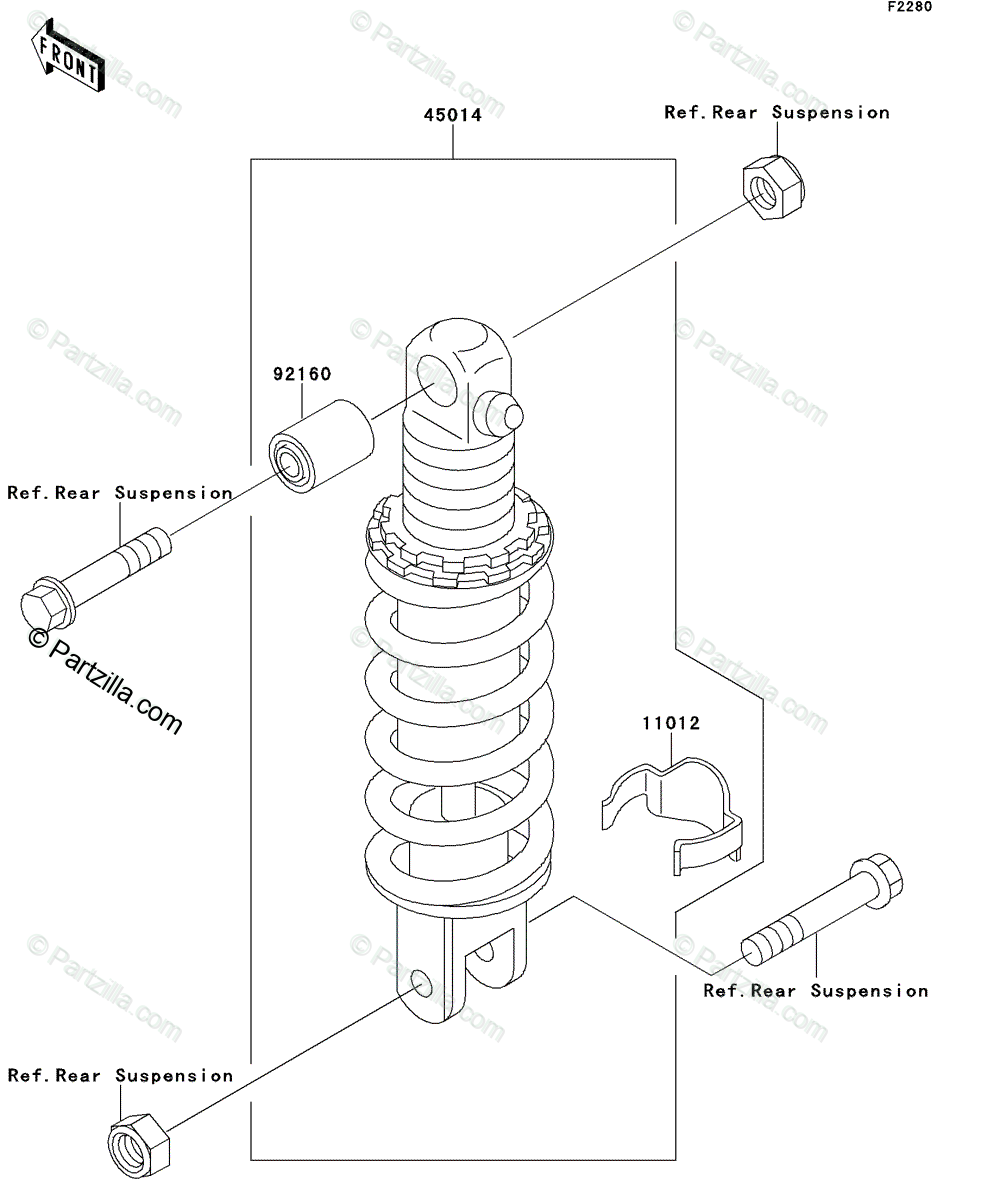 F2280

FRONT

45014

Ref.Rear Suspension

92160

Ref.Rear Suspension

© Partzilla.com

11012

Ref.Rear Suspension

Ref.Rear Suspension