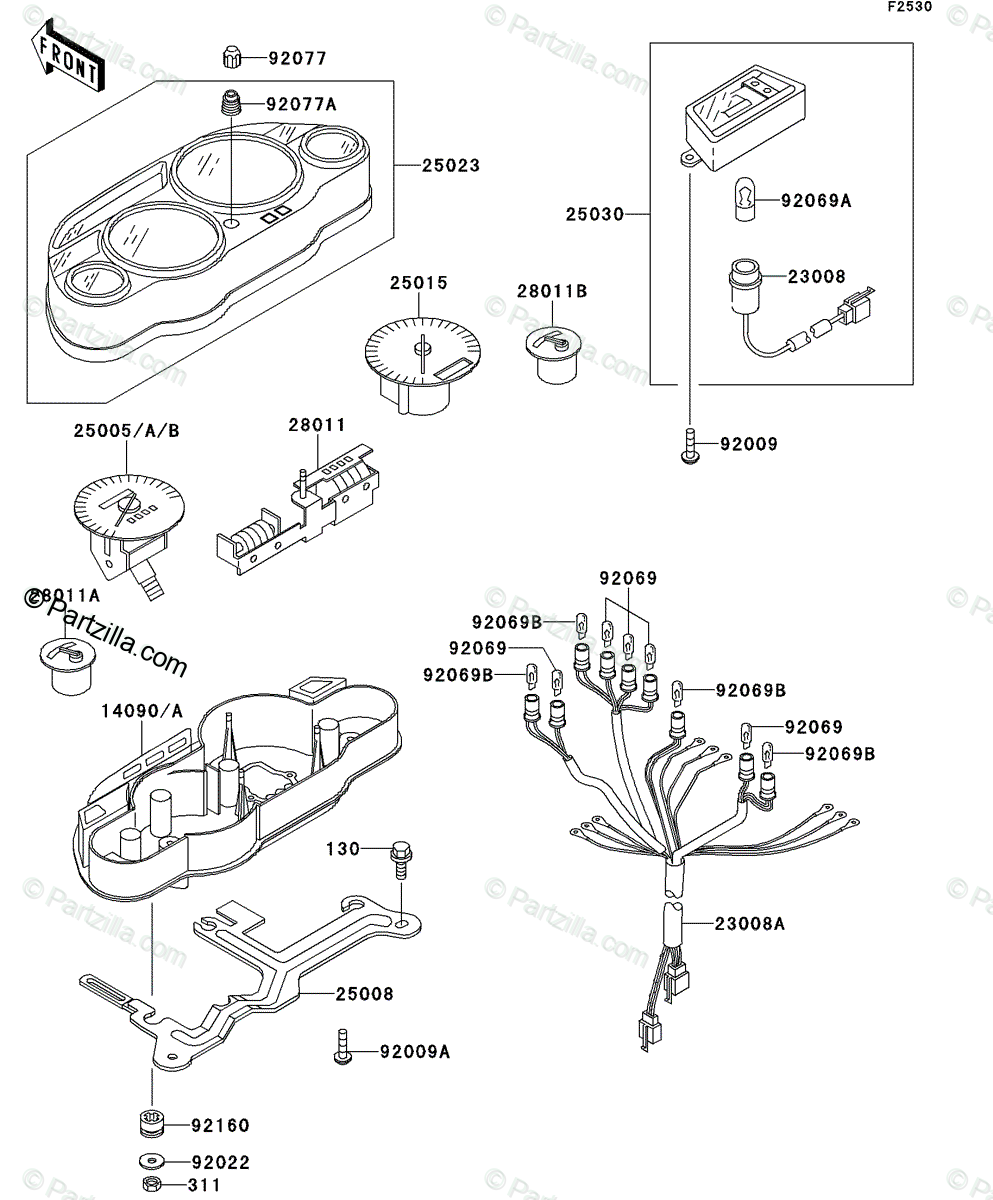 F2530
FRONT
92077
92077A
25023
25030
92069A
23008
25015
28011B
92009
25005/A/B
28011
28011A
©Partzilla.com
92069
92069B
92069
92069B
92069B
92069
92069B
14090/A
130
23008A
25008
92009A
92160
92022
311