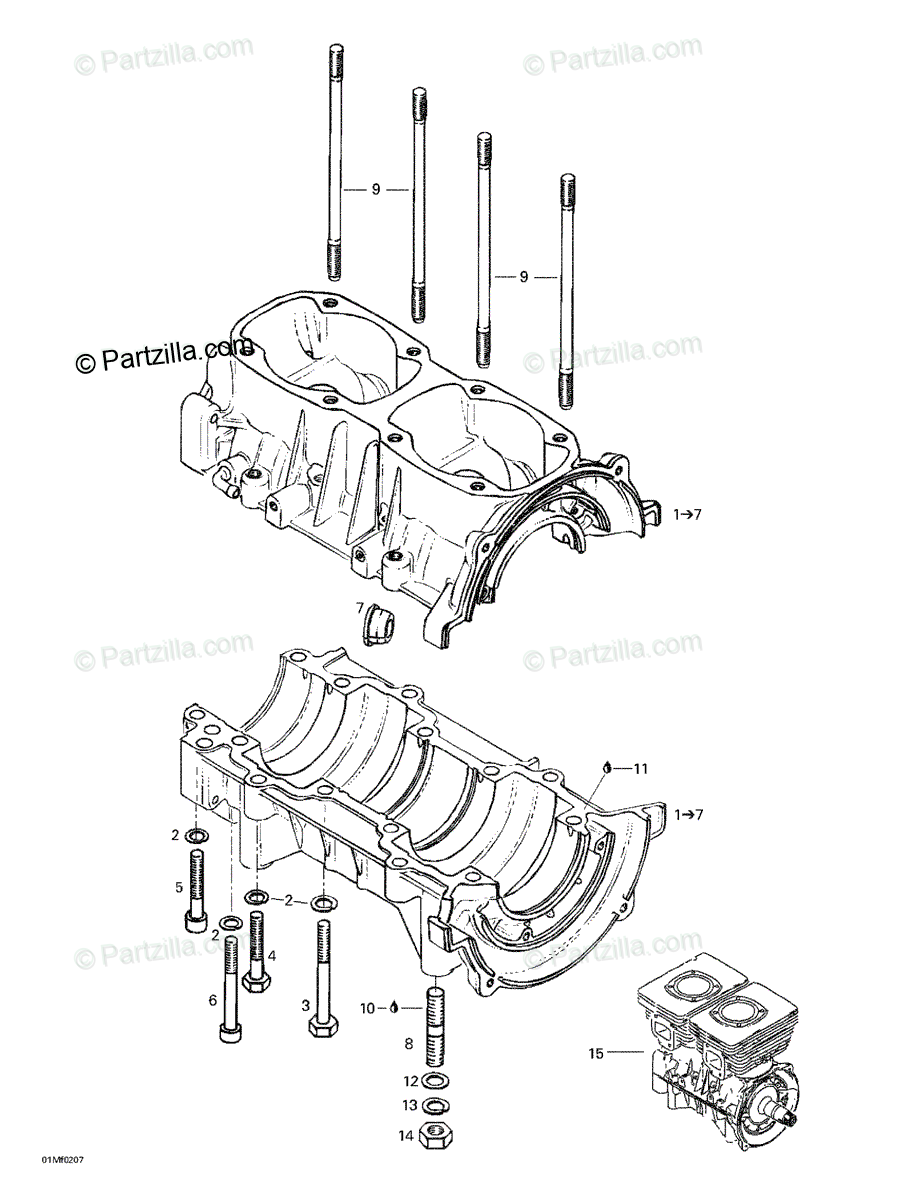 © Partzilla.com
© Partzilla.com
9
9
© Partzilla.com
© Partzilla.com
1→7
7
© Partzilla.com
© Partzilla.com
11
1→7
2
5
2
2
4
© Partzilla.com
© Partzilla.com
6
3
10
8
12
13
14
15
01Mf0207