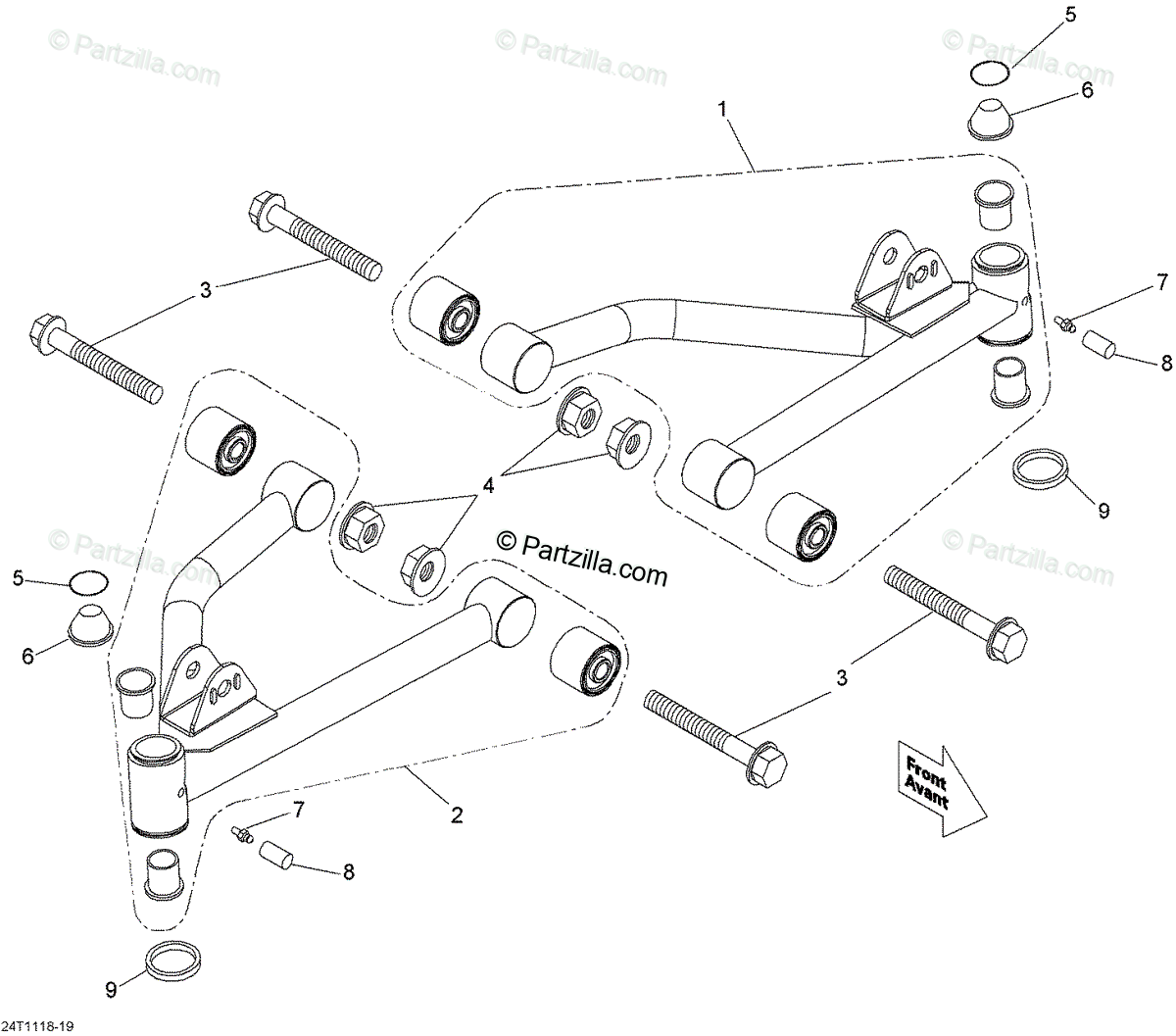 © Partzilla.com
© Partzilla.com
© Partzilla.com
5
6
1
3
7
8
4
9
© Partzilla.com
© Partzilla.com
© Partzilla.com
5
6
3
Front
Avant
2
7
8
9
24T1118-19