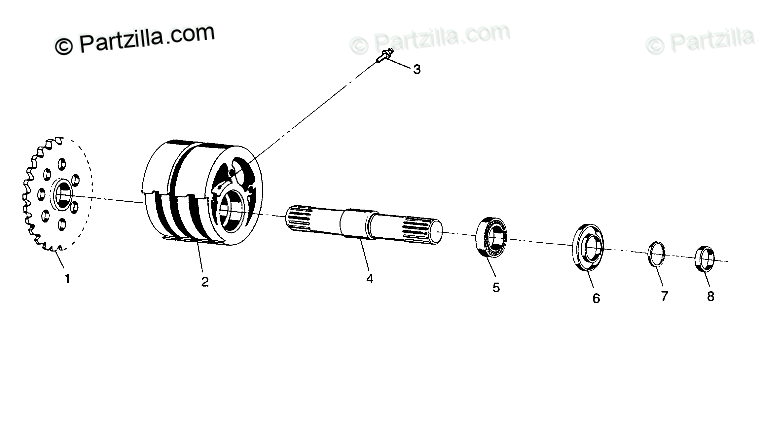 © Partzilla.com
© Partzilla.com
© Partzilla

3

1
2
4
5
6
7
8