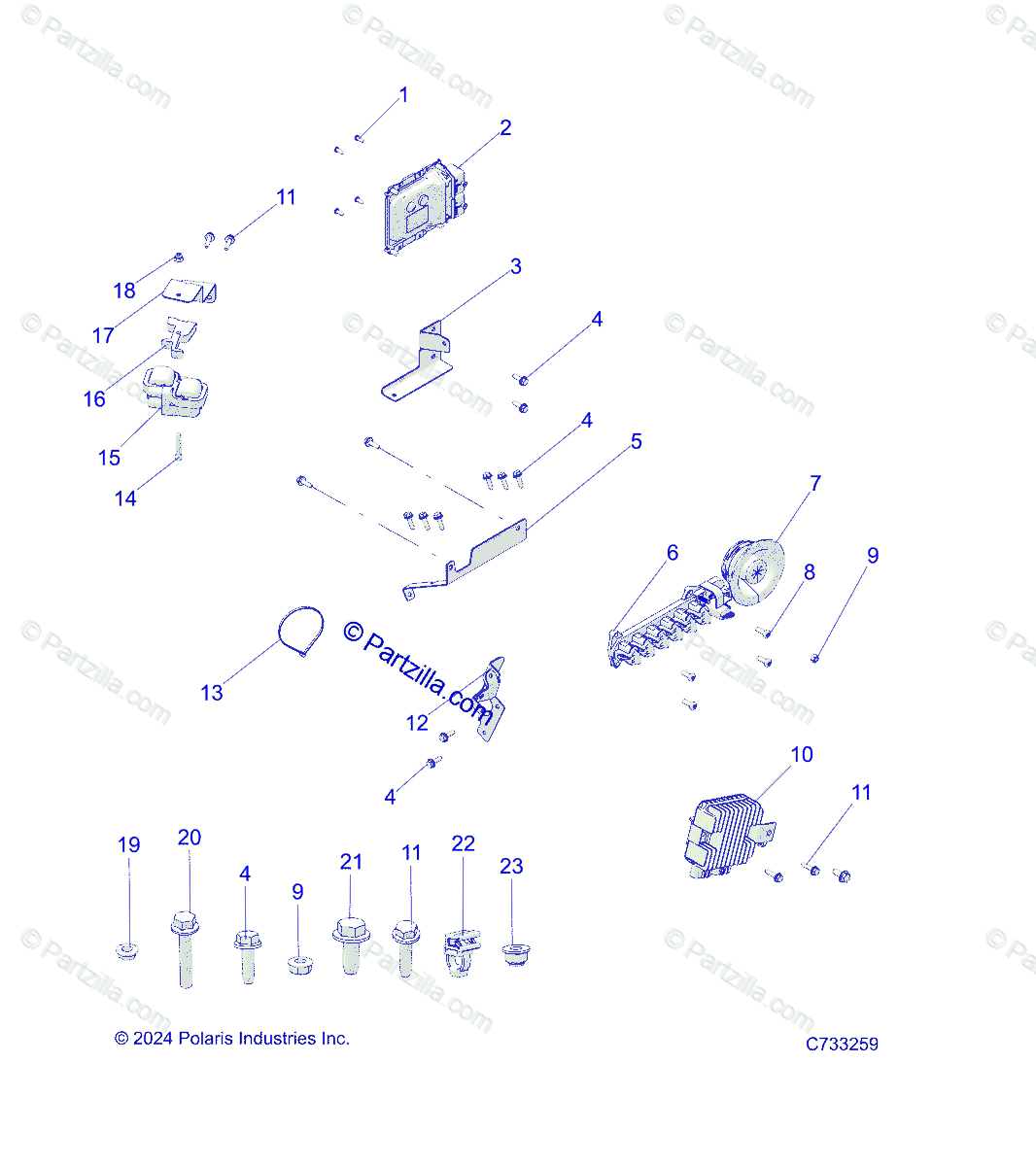 © Partzilla.com

1
2
11
18
17
16
15
14
3
4
4
5
7
6
8
9
13
© Partzilla.com
12
4
10
11
19
20
4
9
21
11
22
23

© 2024 Polaris Industries Inc.
C733259