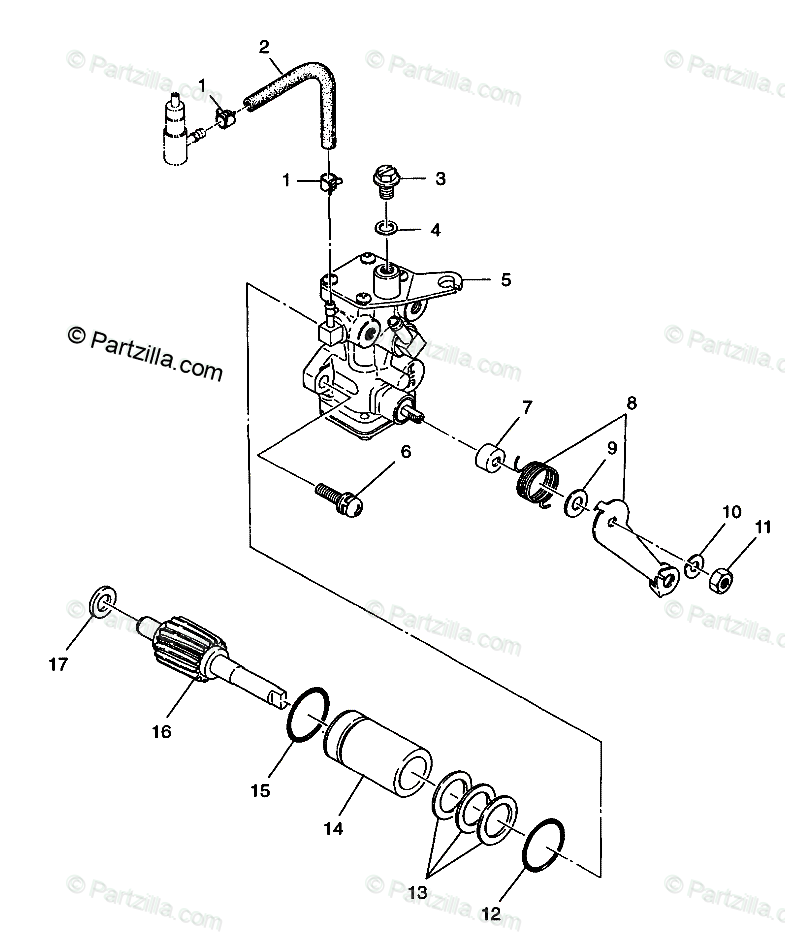 © Partzilla.com
© Partzilla.com
© Partzilla.com
2
1
1
3
4
5
© Partzilla.com
© Partzilla.com
© Partzilla.com
7
8
9
6
10
11
© Partzilla.com
© Partzilla.com
© Partzilla.com
17
16
15
14
13
12
© Partzilla.com
© Partzilla.com
© Partzilla.com