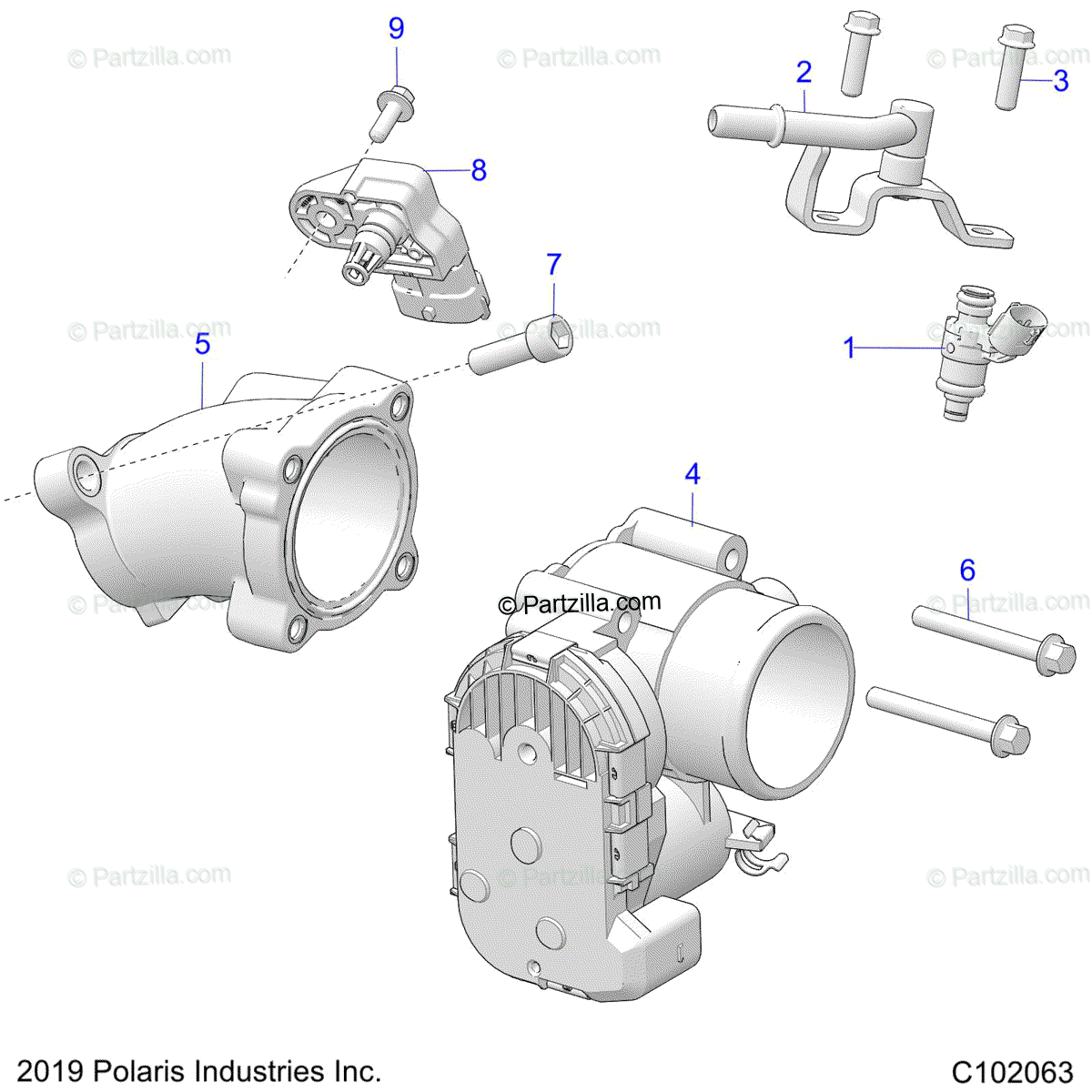 © Partzilla.com © Partzilla.com © Partzilla.com

9

2

3

8

7

© Partzilla.com © Partzilla.com © Partzilla.com

5

1

4

6

© Partzilla.com © Partzilla.com © Partzilla.com

© Partzilla.com © Partzilla.com © Partzilla.com

2019 Polaris Industries Inc.

C102063