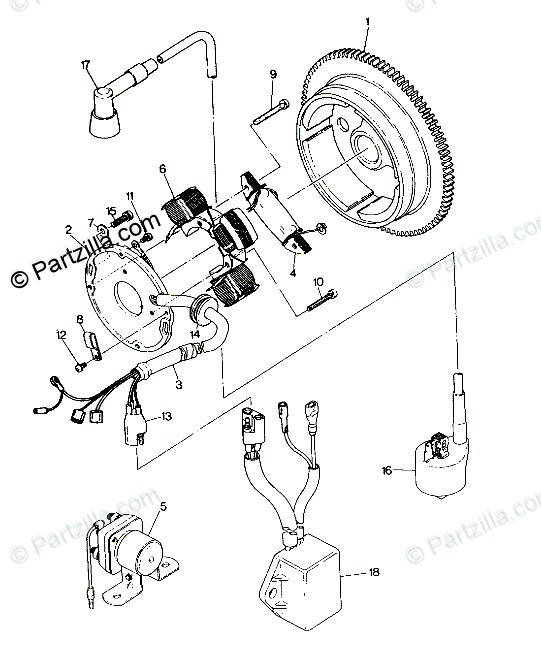 1
17
9
6
11
15
7
2
© Partzilla.com
4
10
14
8
12
3
13
16
5
18
© Partzilla.com
© Partzilla.com
© Partzilla.com