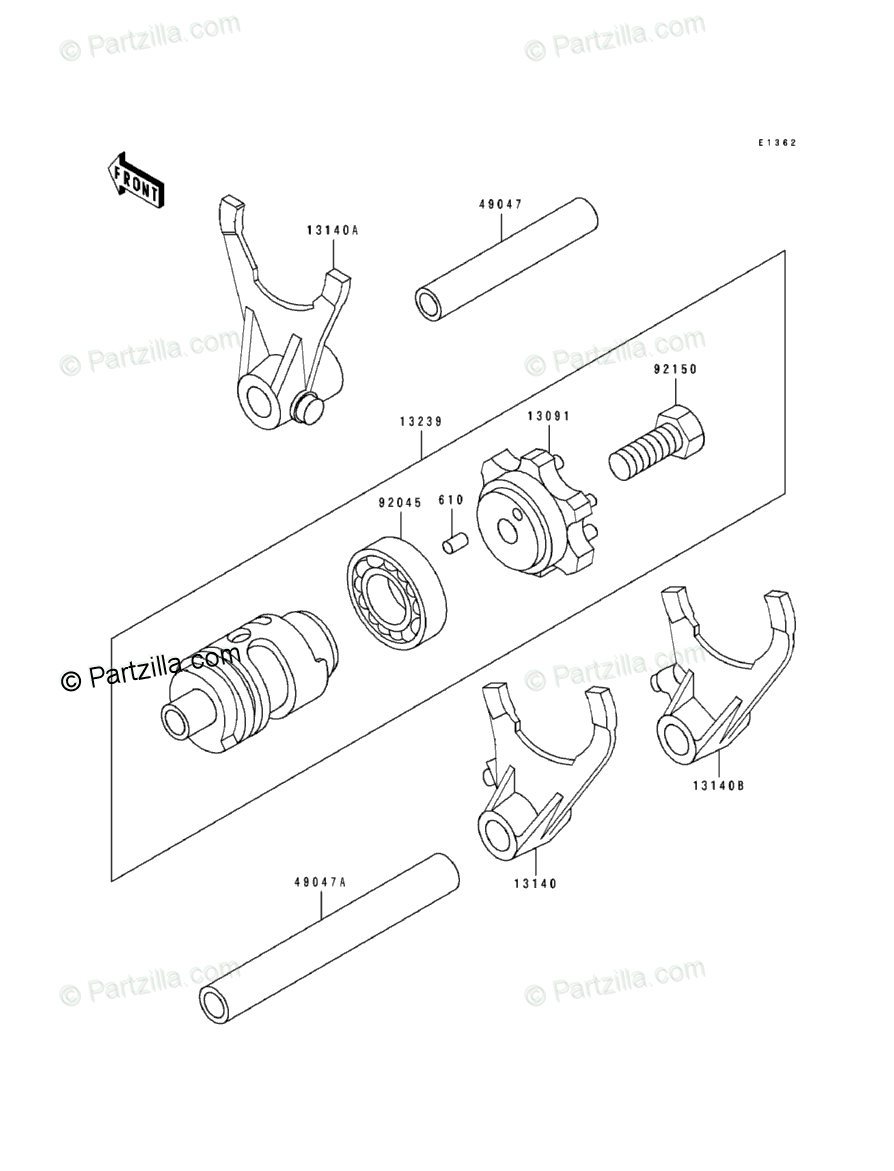 © Partzilla.com
© Partzilla.com
E1362
FRONT
13140A
49047
© Partzilla.com
© Partzilla.com
92150
13239
13091
92045
610
© Partzilla.com
© Partzilla.com
13140B
13140
49047A
© Partzilla.com
© Partzilla.com