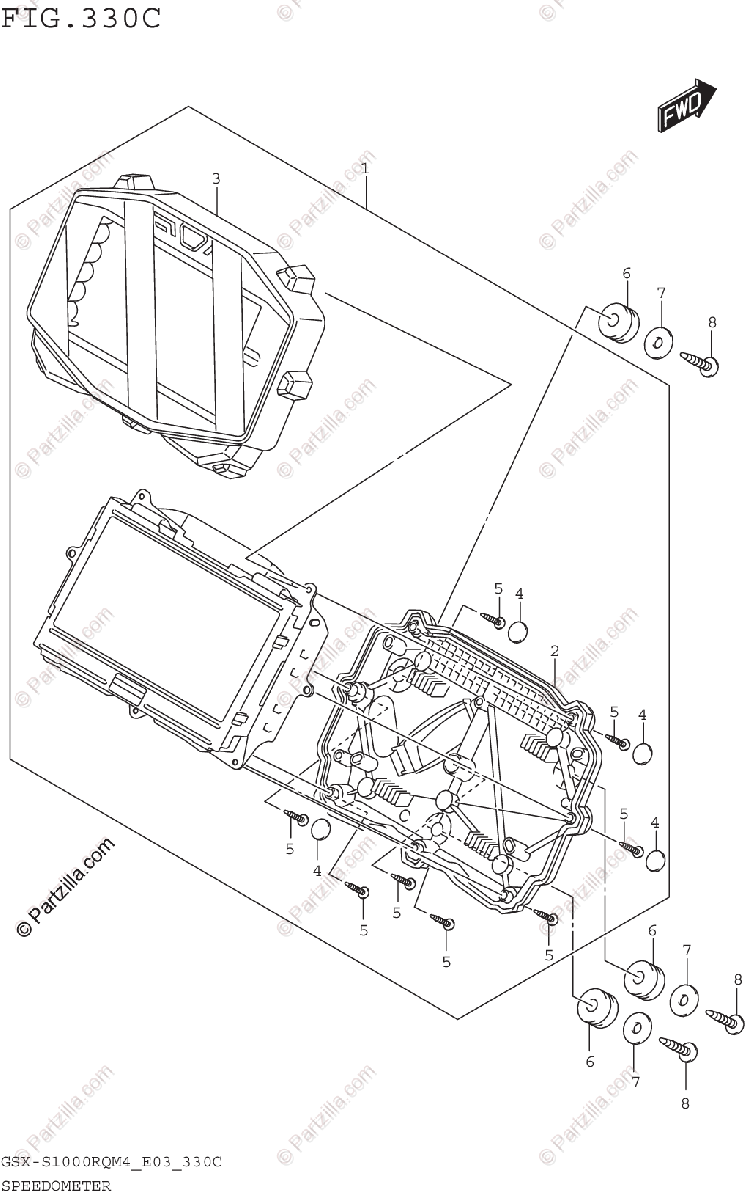 FIG.330C

FWD

3
1
6
7
8
5
4
2
5
4
5
4
5
4
5
5
5
5
6
7
8
6
7
8

© Partzilla.com

GSX-S1000RQM4_E03_330C
SPEEDOMETER