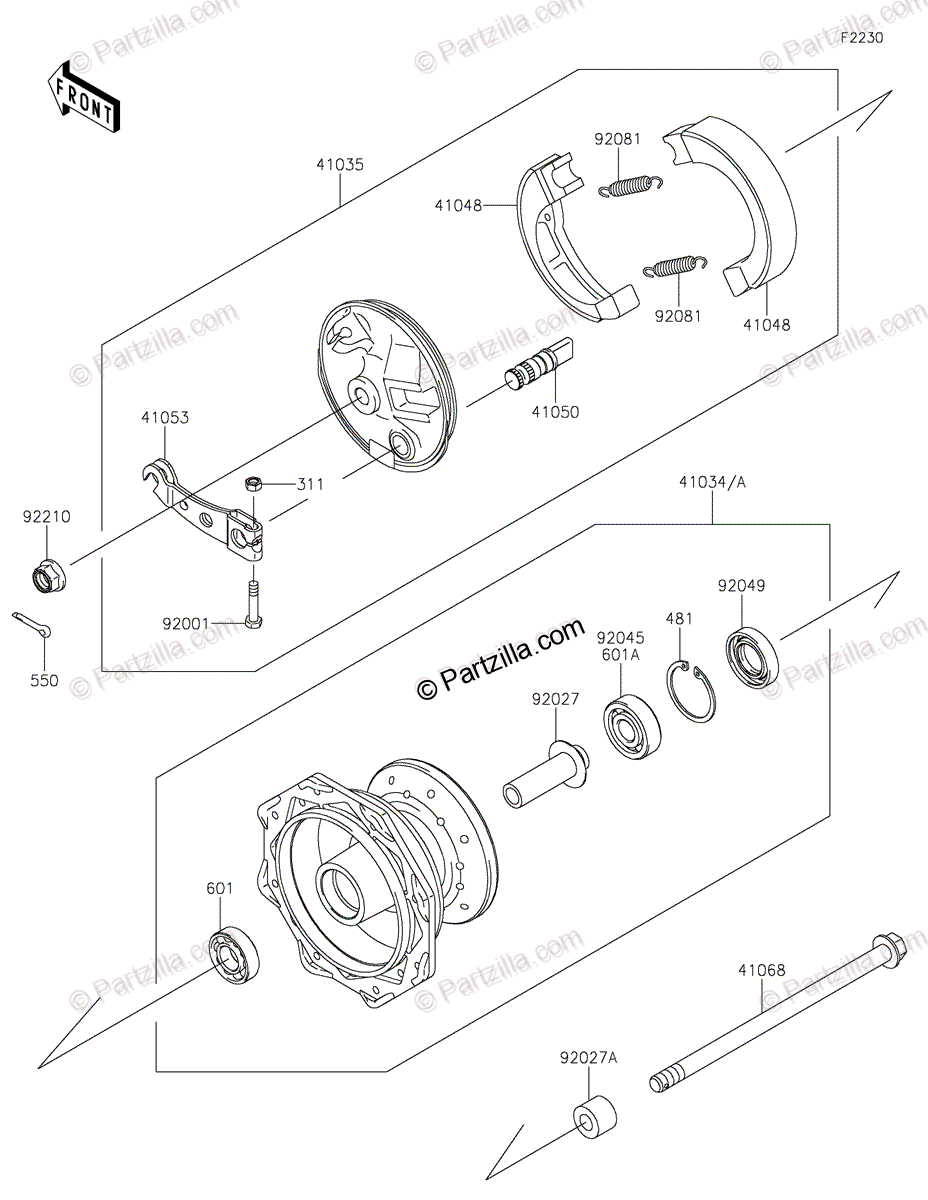 © Partzilla.com

F2230

FRONT

41035

92081

41048

92081

41048

41050

41053

311

92210

92001

550

41034/A

92049

481

92045
601A

© Partzilla.com

92027

601

41068

92027A