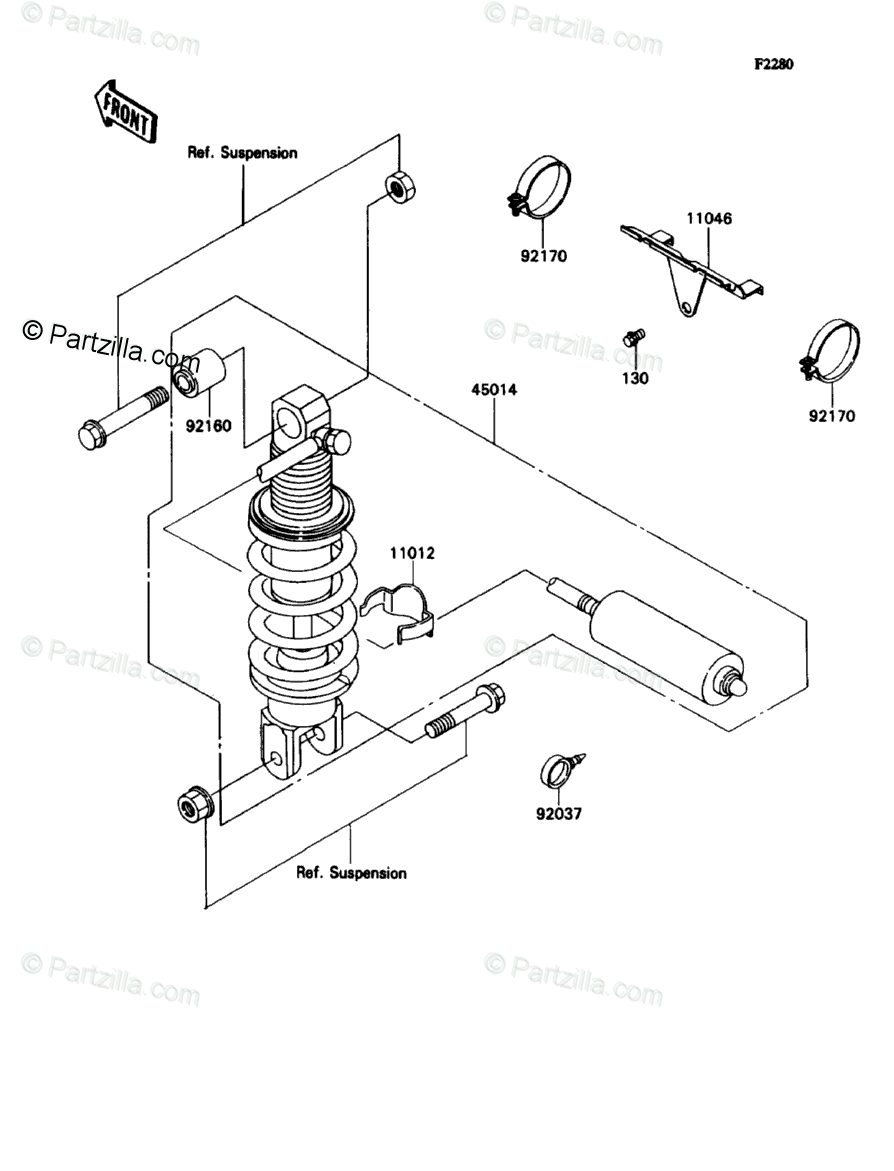 © Partzilla.com
© Partzilla.com
F2280
FRONT
Ref. Suspension
92170
11046
© Partzilla.com
© Partzilla.com
130
92170
92160
45014
11012
© Partzilla.com
© Partzilla.com
92037
Ref. Suspension
© Partzilla.com
© Partzilla.com