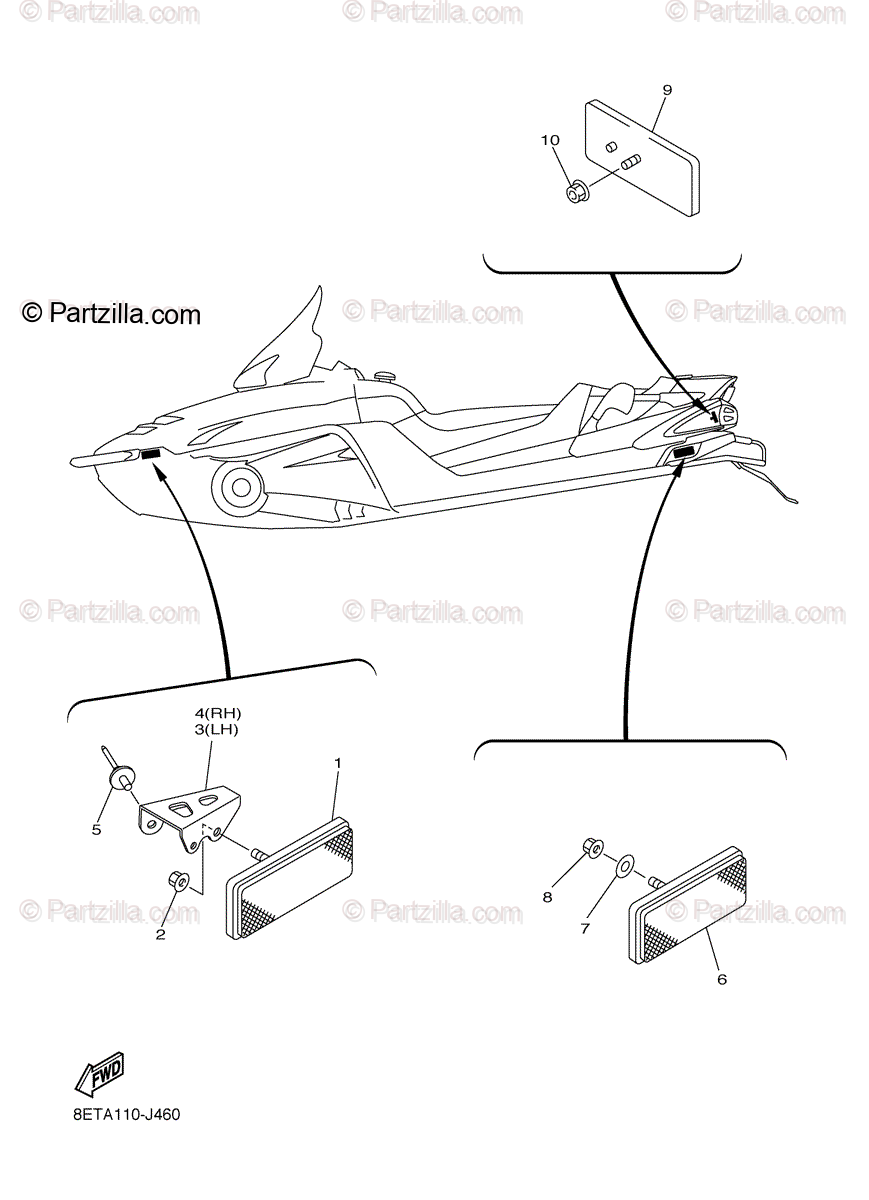 © Partzilla.com © Partzilla.com © Partzilla.com

9

10

© Partzilla.com © Partzilla.com © Partzilla.com

© Partzilla.com © Partzilla.com © Partzilla.com

4(RH)
3(LH)

1

5

2

© Partzilla.com © Partzilla.com © Partzilla.com

8

7

6

FWD

8ETA110-J460