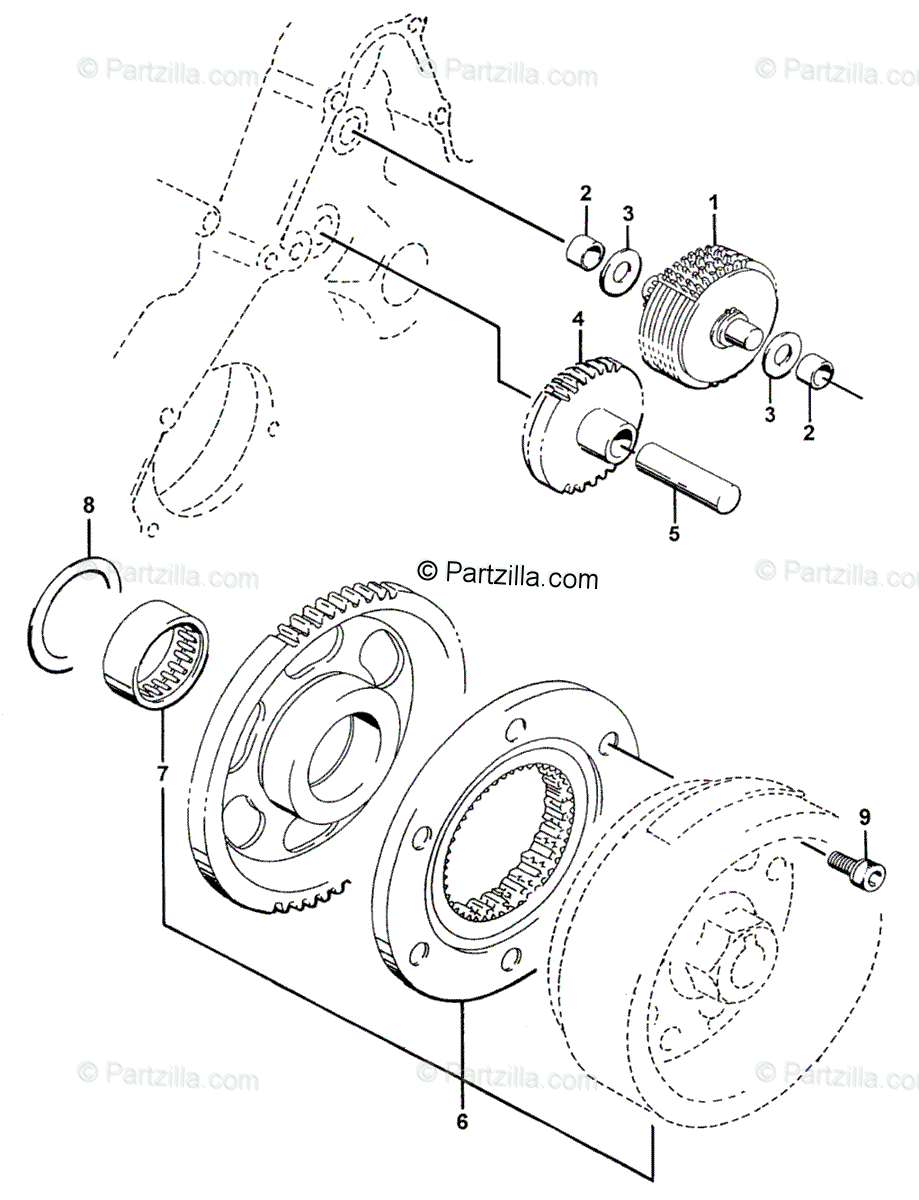 © Partzilla.com © Partzilla.com © Partzilla.com

2 3 1

4

3 2

5

8

© Partzilla.com

© Partzilla.com © Partzilla.com

7

9

6

© Partzilla.com © Partzilla.com © Partzilla.com