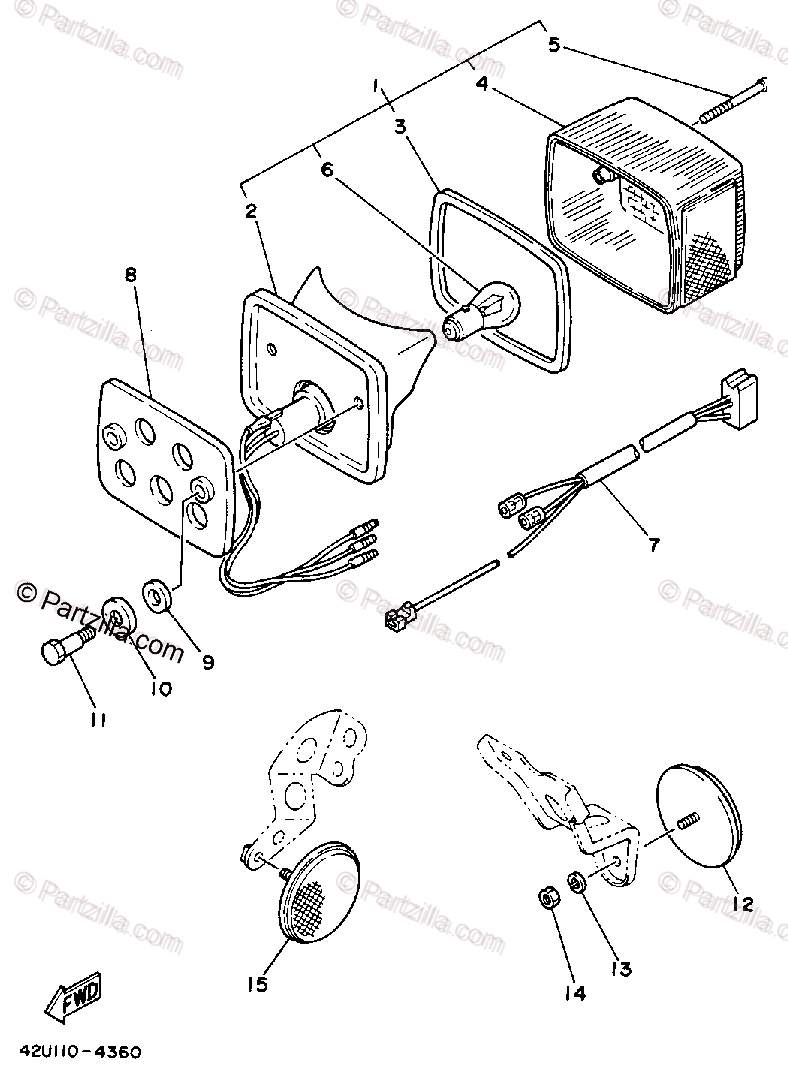 © Partzilla.com

5
1
4
3
6
2
8
7
9
10
11
12
13
14
15
FWD
42U110-4360