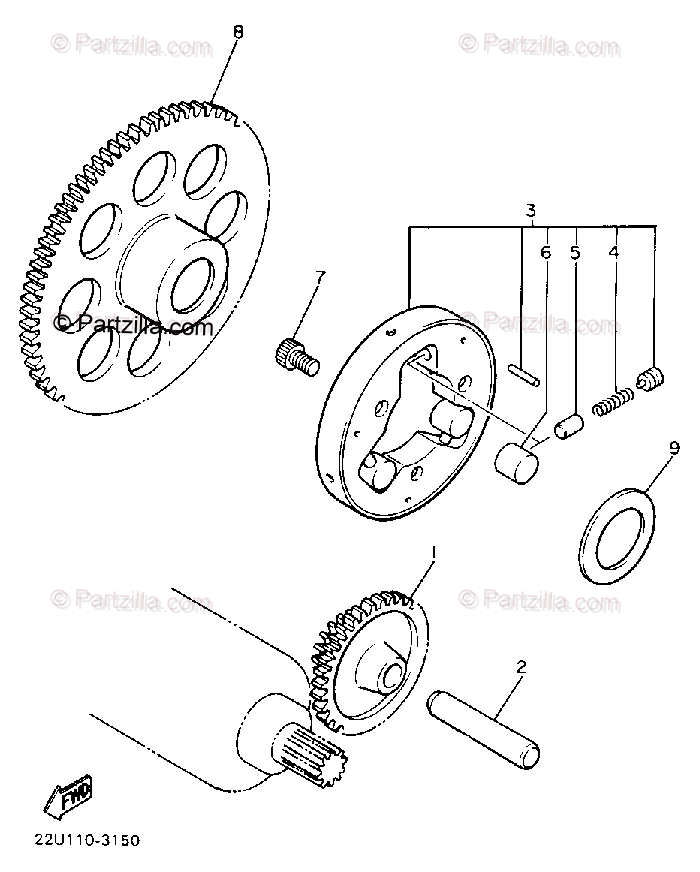 © Partzilla.com
© Partzilla.com
8
3
6
5
4
7
© Partzilla.com
© Partzilla.com
9
1
© Partzilla.com
© Partzilla.com
2
FWD
22U110-3150