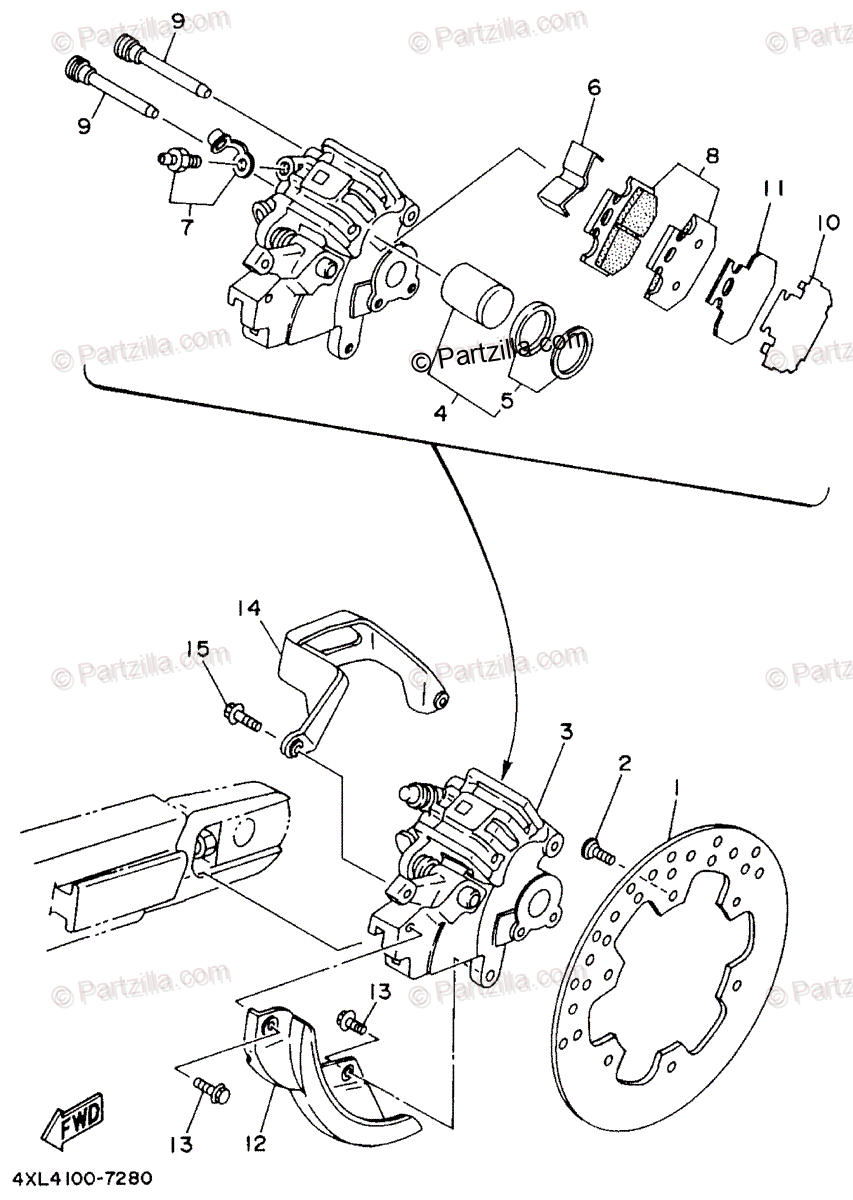 © Partzilla.com
© Partzilla.com
© Partz
9
9
7
6
8
11
10
© Partzilla.com
© Partzilla.com
© Partz
4
5
14
15
© Partzilla.com
© Partzilla.com
© Partz
3
2
1
© Partzilla.com
© Partzilla.com
© Partz
13
13
12
FWD
4XL4100-7280