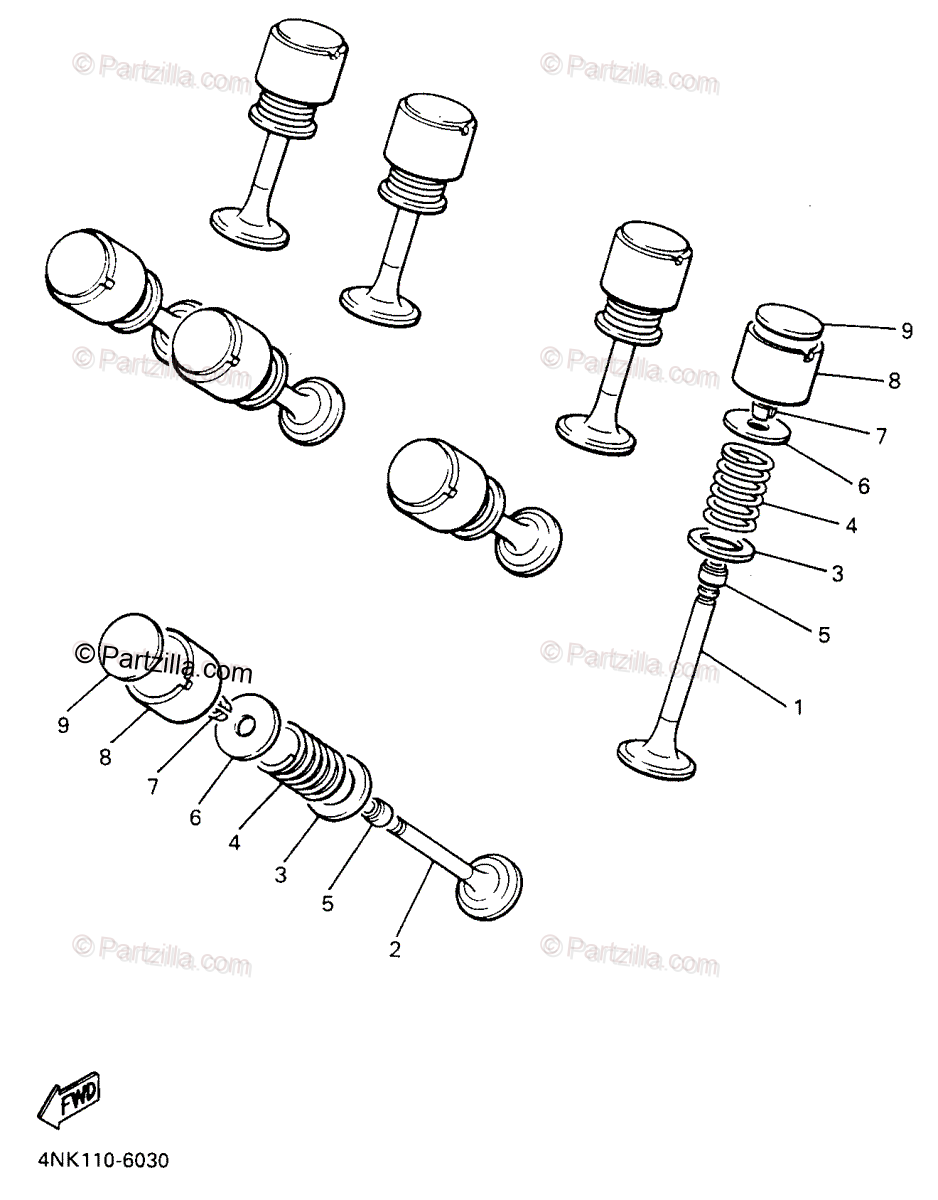 © Partzilla.com
© Partzilla.com
© Partzilla.com
© Partzilla.com
9
8
7
6
4
3
5
1
© Partzilla.com
© Partzilla.com
9
8
7
6
4
3
5
2
© Partzilla.com
© Partzilla.com
FWD
4NK110-6030