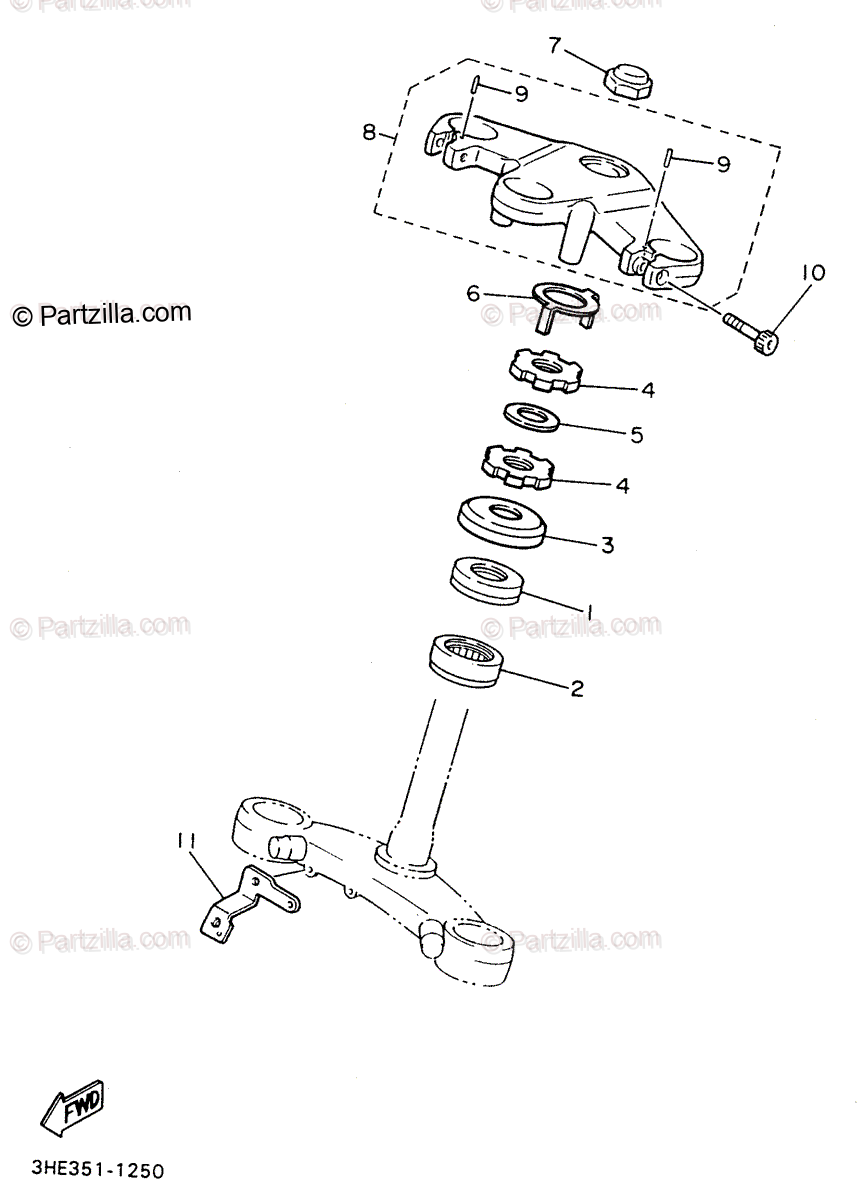 © Partzilla.com © Partzilla.com

7

9

8

9

10

© Partzilla.com

6

© Partzilla.com

4

5

4

3

1

© Partzilla.com © Partzilla.com

2

11

© Partzilla.com © Partzilla.com

FWD

3HE351-1250