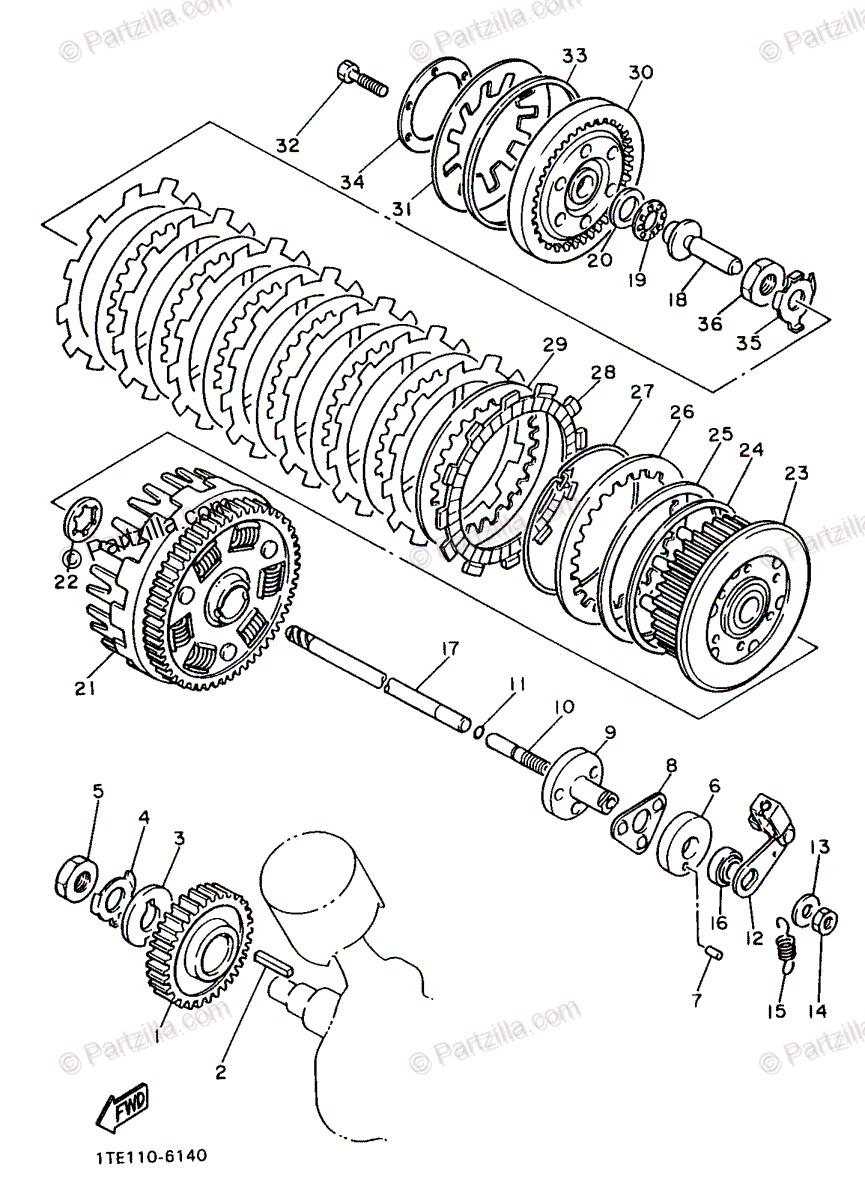 © Partzilla.com
© Partzilla.com
© Partzilla.com

33
30
32
34
31
20
19
18
36
35

29
28
27
26
25
24
23

© Partzilla.com
22
© Partzilla.com
21

17
11
10
9
8
6
5
4
3
13
16
12
7
15
14
1
2

© Partzilla.com
© Partzilla.com
© Partzilla.com

FWD

1TE110-6140