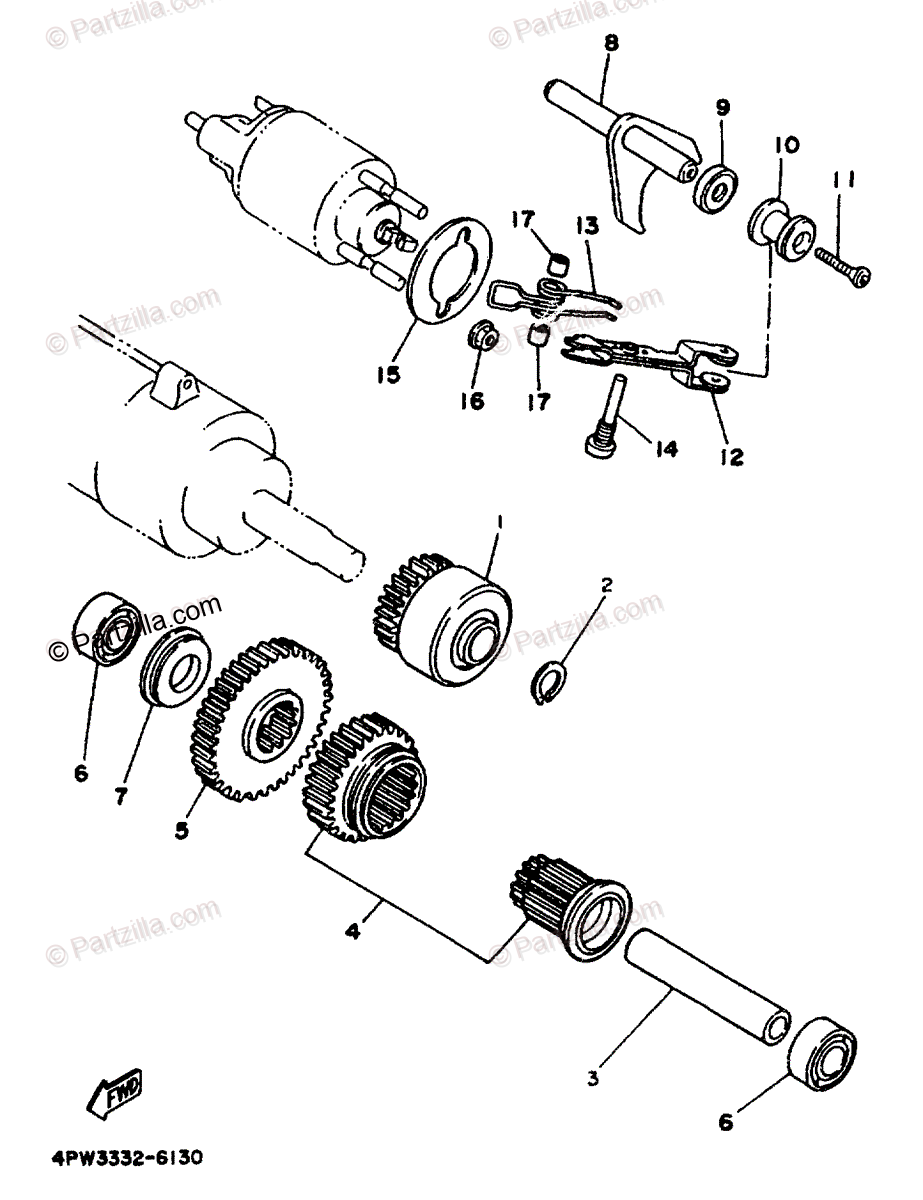 © Partzilla.com
© Partzilla.com
8
9
10
11
17
13
© Partzilla.com
© Partzilla.com
15
16
17
14
12
1
2
© Partzilla.com
© Partzilla.com
6
7
5
4
© Partzilla.com
© Partzilla.com
3
6
FWD
4PW3332-6130