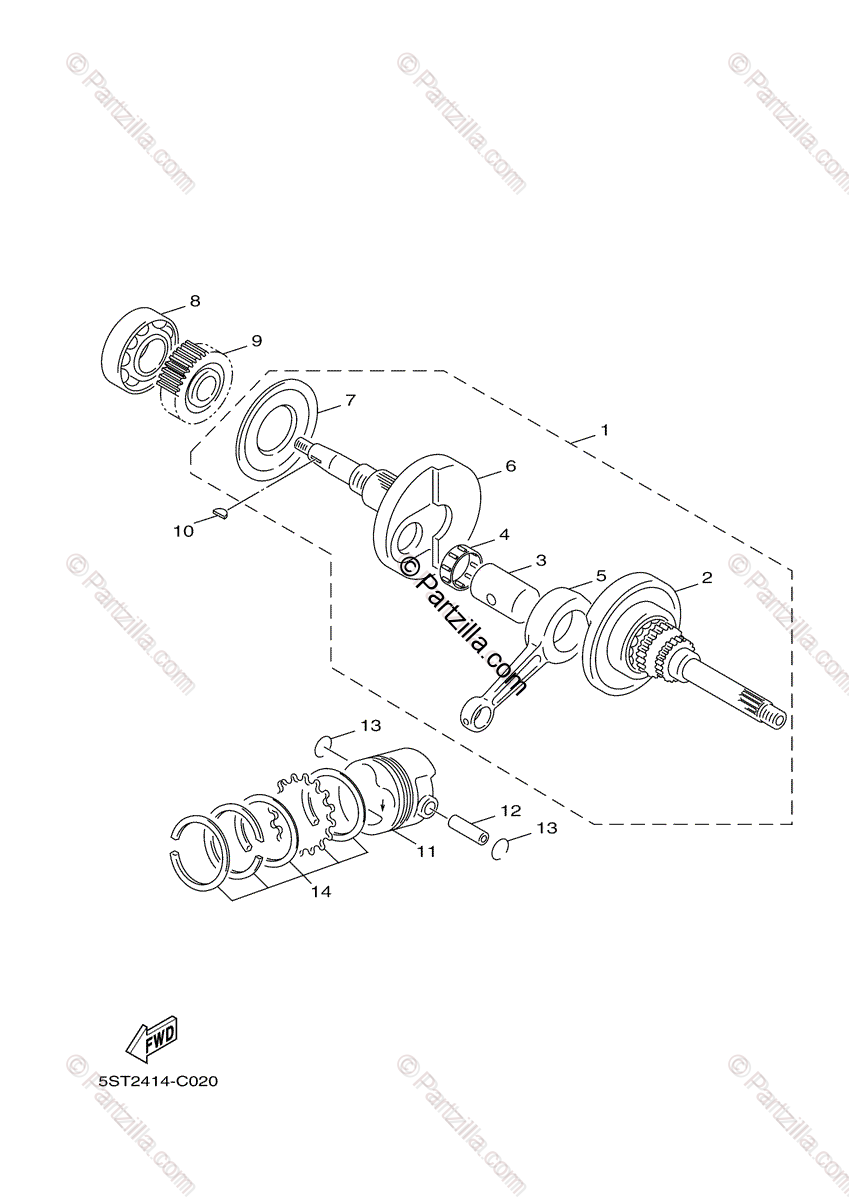 © Partzilla.com

© Partzilla.com

© Partzilla.com

8
9
7
1
6
10
4
3
5
2
© Partzilla.com

© Partzilla.com

© Partzilla.com

13
12
13
11
14

FWD
5ST2414-C020

© Partzilla.com

© Partzilla.com

© Partzilla.com