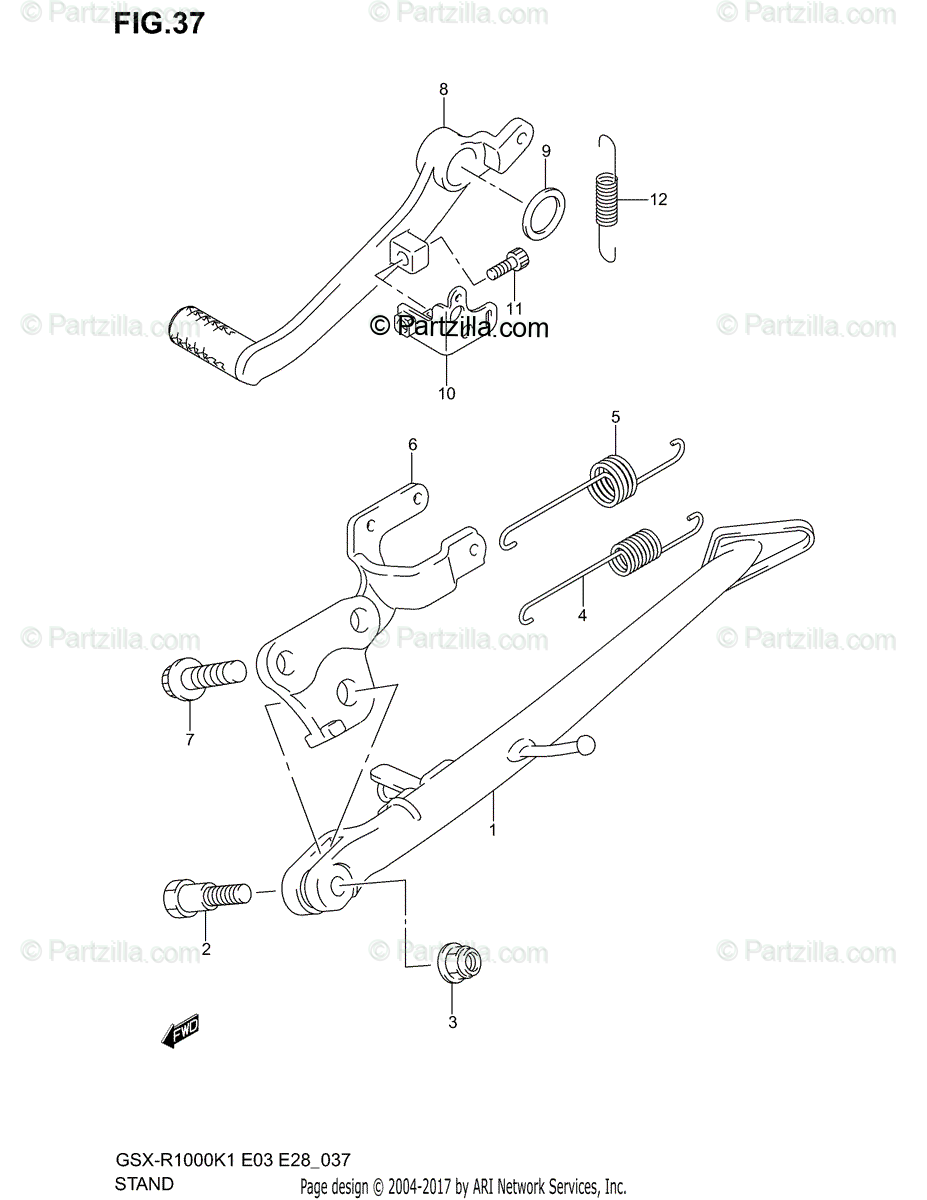 © Partzilla.com © Partzilla.com © Partzilla.com

FIG.37

8

9

12

11

© Partzilla.com © Partzilla.com © Partzilla.com

10

5

6

4

© Partzilla.com © Partzilla.com © Partzilla.com

7

1

2

© Partzilla.com © Partzilla.com © Partzilla.com

3

FWD

GSX-R1000K1 E03 E28_037
STAND

Page design © 2004-2017 by ARI Network Services, Inc.