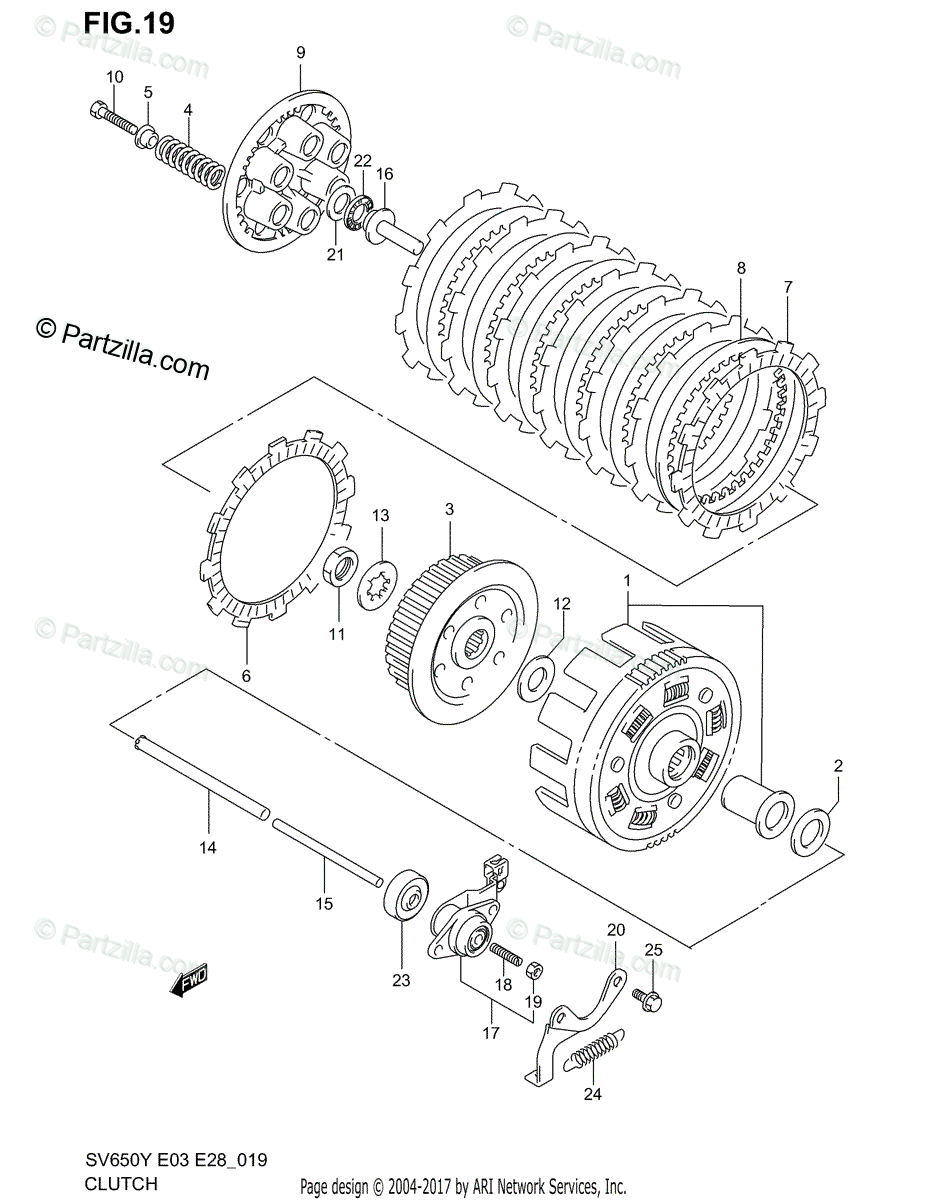 FIG.19

© Partzilla.com

10
5
4
9
22
16
21
8
7
13
3
11
6
12
1
2
14
15
23
18
19
17
20
25
24
FWD

SV650Y E03 E28_019
CLUTCH

Page design © 2004-2017 by ARI Network Services, Inc.