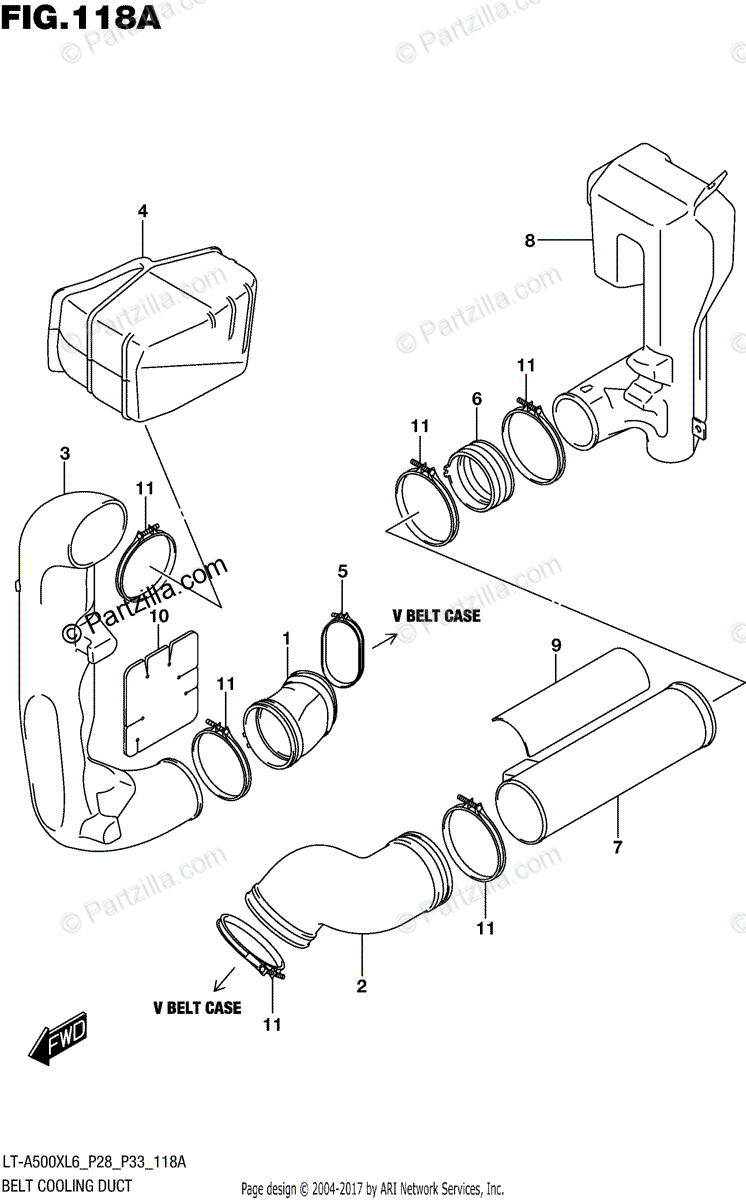 FIG.118A

© Partzilla.com

4

8

11

6

11

3

11

5

V BELT CASE

10

1

9

11

7

11

2

V BELT CASE

11

FWD

LT-A500XL6_P28_P33_118A
BELT COOLING DUCT

Page design © 2004-2017 by ARI Network Services, Inc.