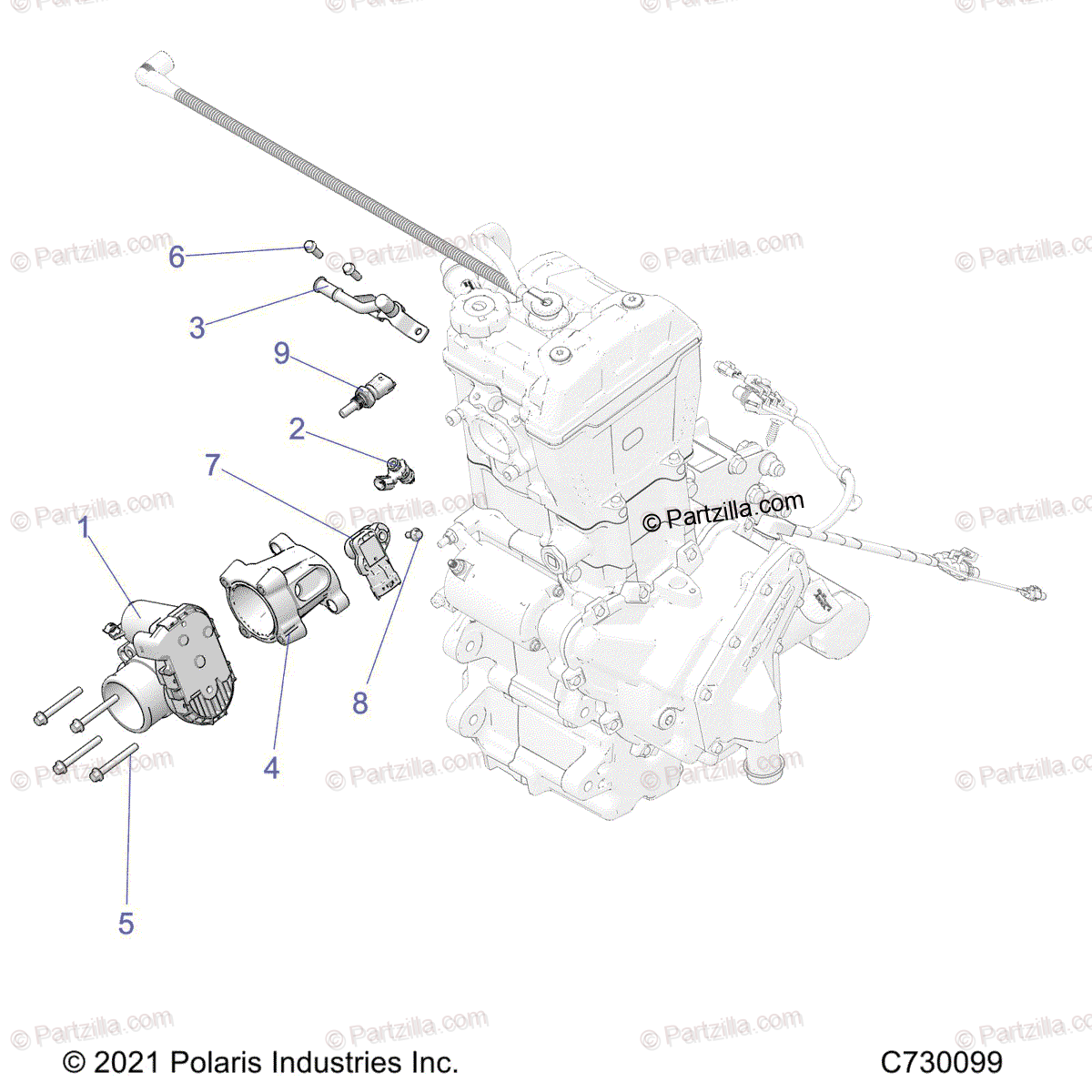 6
3
9
2
7
1
8
4
5

© Partzilla.com

© 2021 Polaris Industries Inc.
C730099