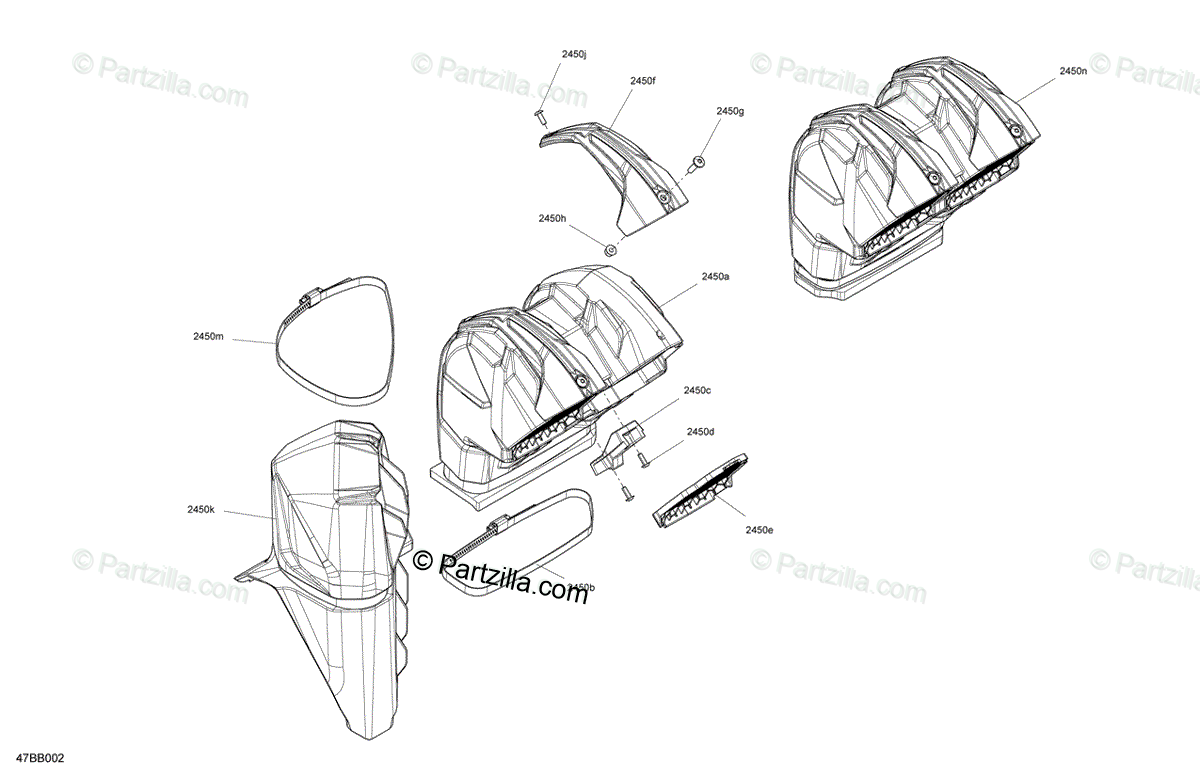 © Partzilla.com
© Partzilla.com
© Partzilla.com
© Partzilla.com

2450j
2450f
2450g
2450n
2450h
2450a
2450m
2450c
2450d
2450k
2450e
© Partzilla.com
2450b

© Partzilla.com
© Partzilla.com
© Partzilla.com

47BB002