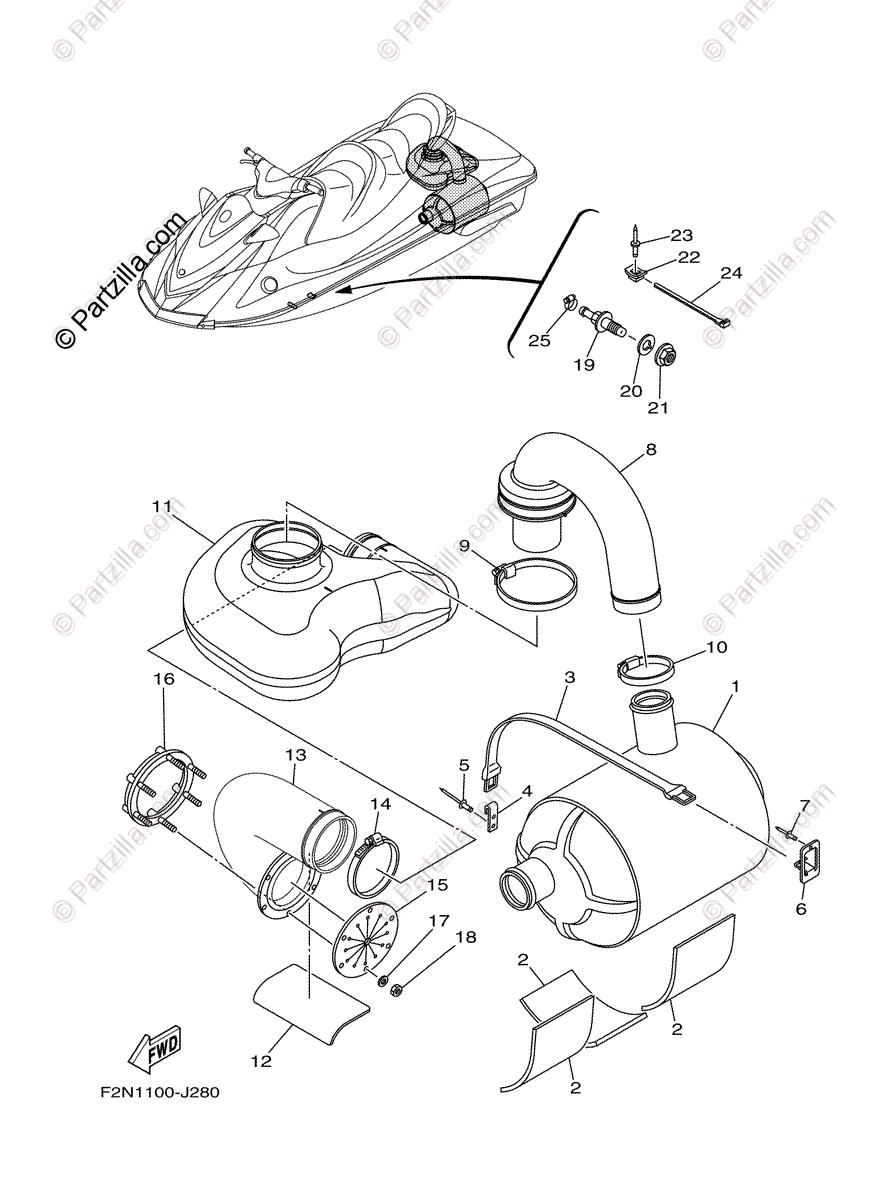 © Partzilla.com

23
22
24
25
19
20
21
8
11
9
10
3
1
16
13
5
4
14
7
6
15
17
18
2
2
2
12
FWD
F2N1100-J280