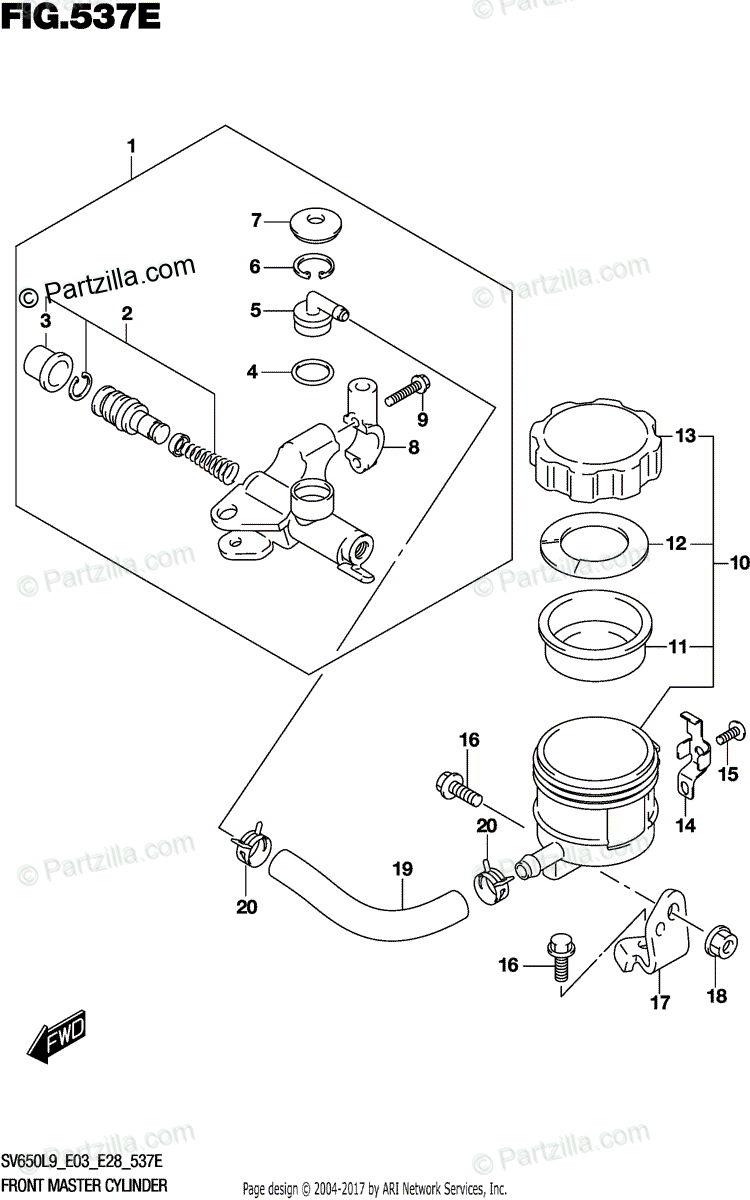 FIG.537E

© Partzilla.com

1
7
6
5
4
3
2
9
8
13
12
10
11
16
15
14
20
19
20
16
17
18

FWD

SV650L9_E03_E28_537E
FRONT MASTER CYLINDER

Page design © 2004-2017 by ARI Network Services, Inc.