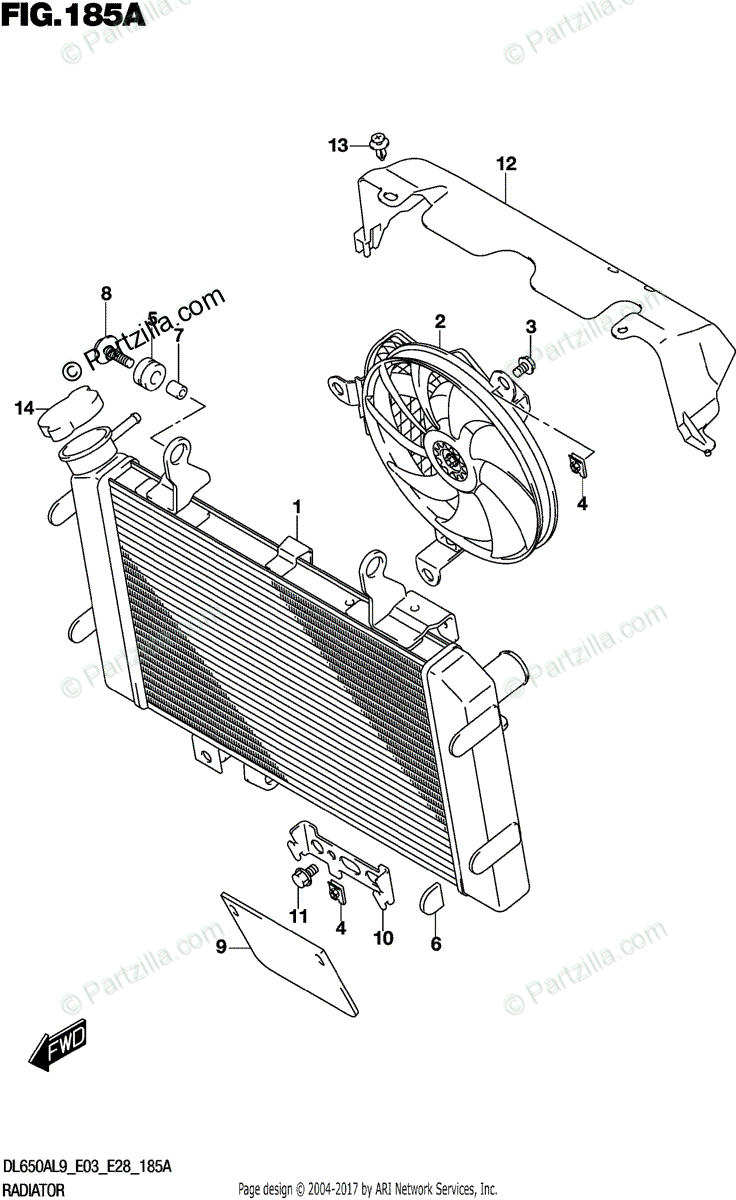 FIG.185A

© Partzilla.com

13
12
8
5
7
2
3
14
4
1
11
4
10
6
9
FWD

DL650AL9_E03_E28_185A
RADIATOR

Page design © 2004-2017 by ARI Network Services, Inc.