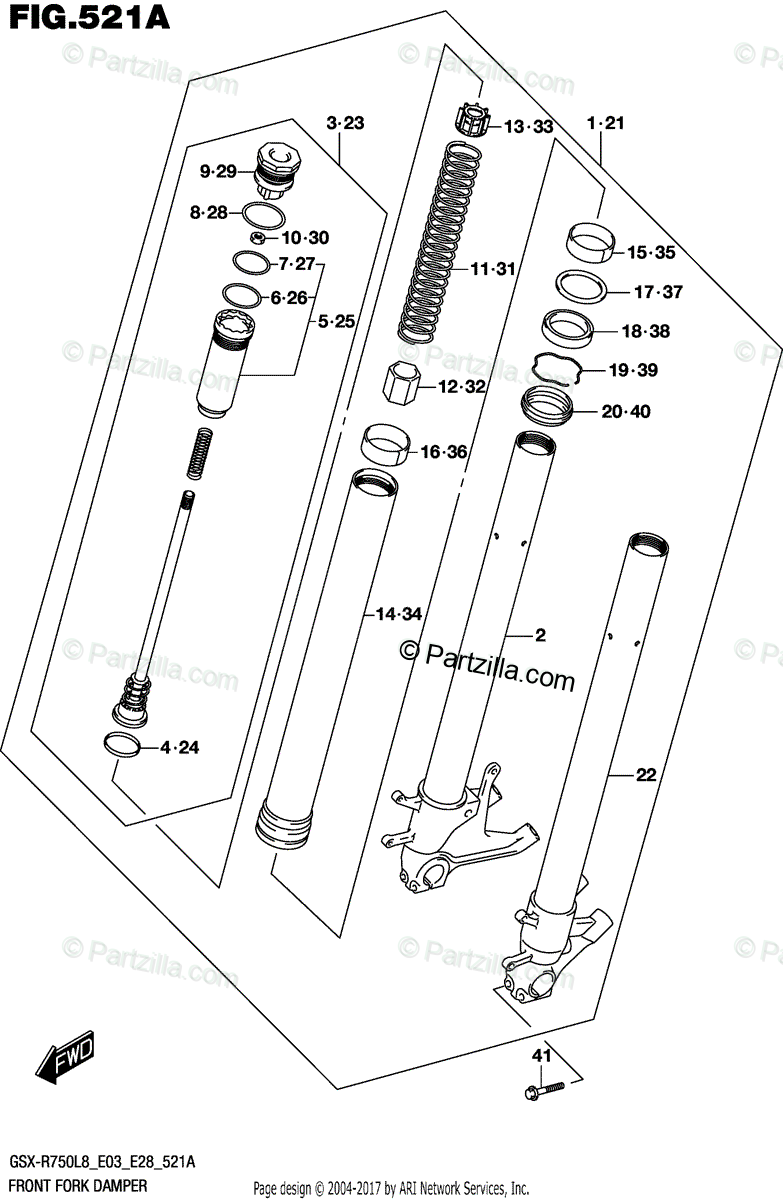 FIG.521A

© Partzilla.com

3·23
9·29
8·28
10·30
7·27
6·26
5·25
4·24

13·33
11·31
12·32
16·36
14·34

1·21
15·35
17·37
18·38
19·39
20·40
2
22
41

© Partzilla.com

FWD

GSX-R750L8_E03_E28_521A
FRONT FORK DAMPER

Page design © 2004-2017 by ARI Network Services, Inc.