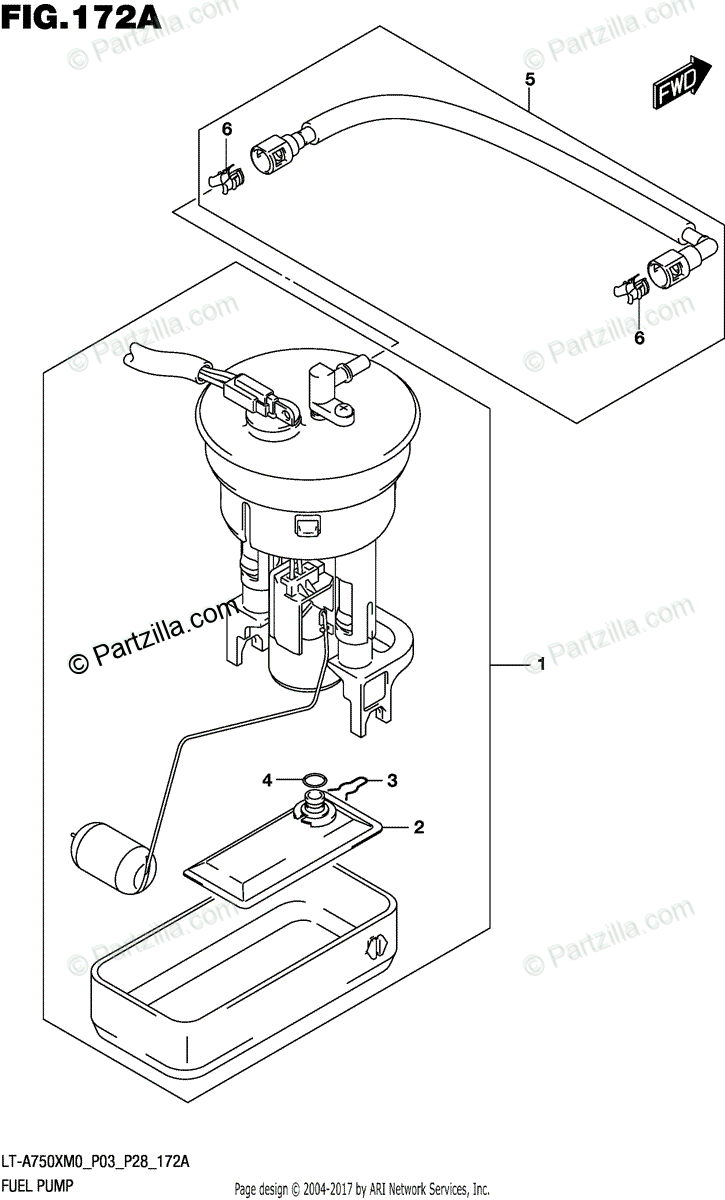 FIG.172A

© Partzilla.com

FWD

5

6

6

1

4

3

2

LT-A750XM0_P03_P28_172A
FUEL PUMP

Page design © 2004-2017 by ARI Network Services, Inc.