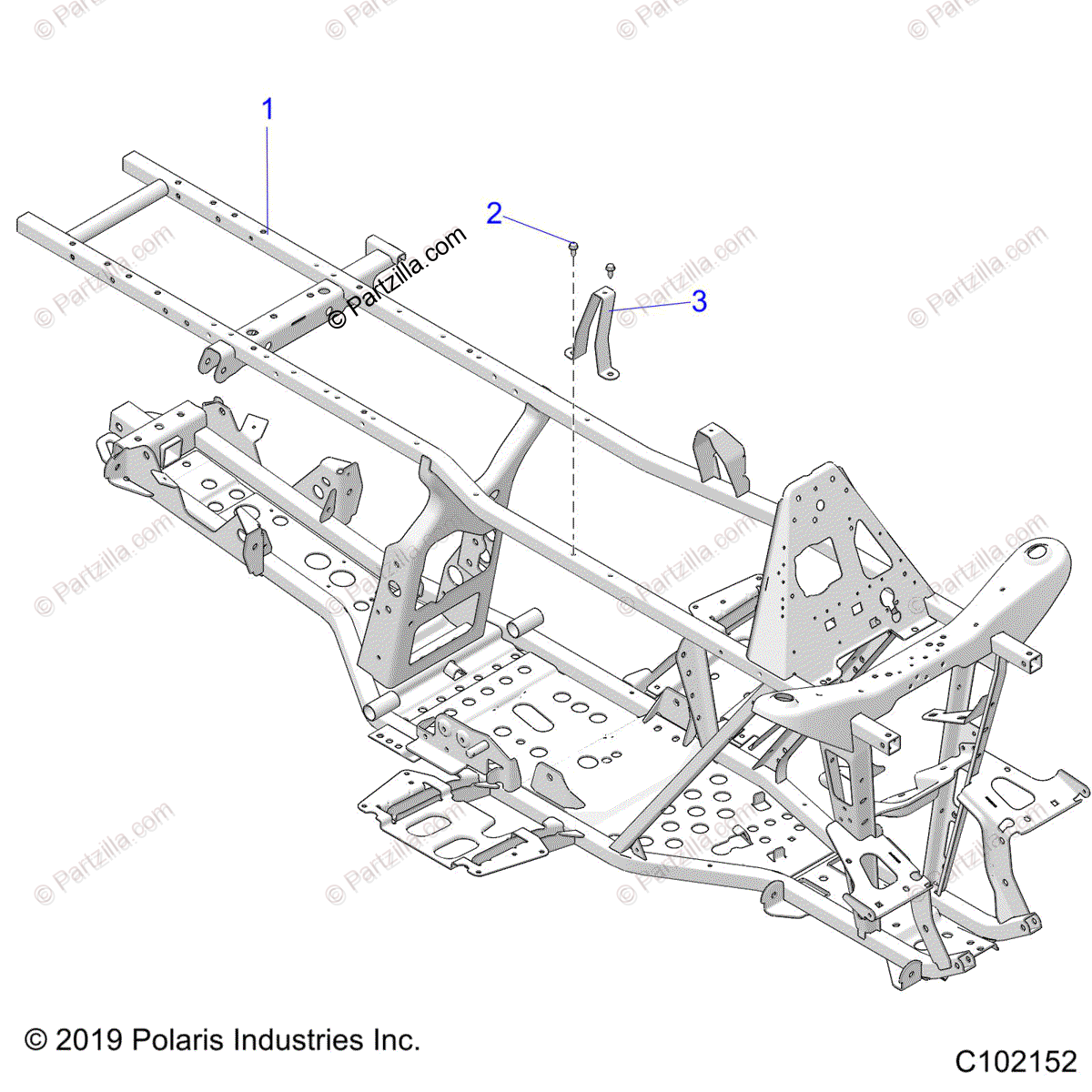 1

2

3

© Partzilla.com

© 2019 Polaris Industries Inc.

C102152