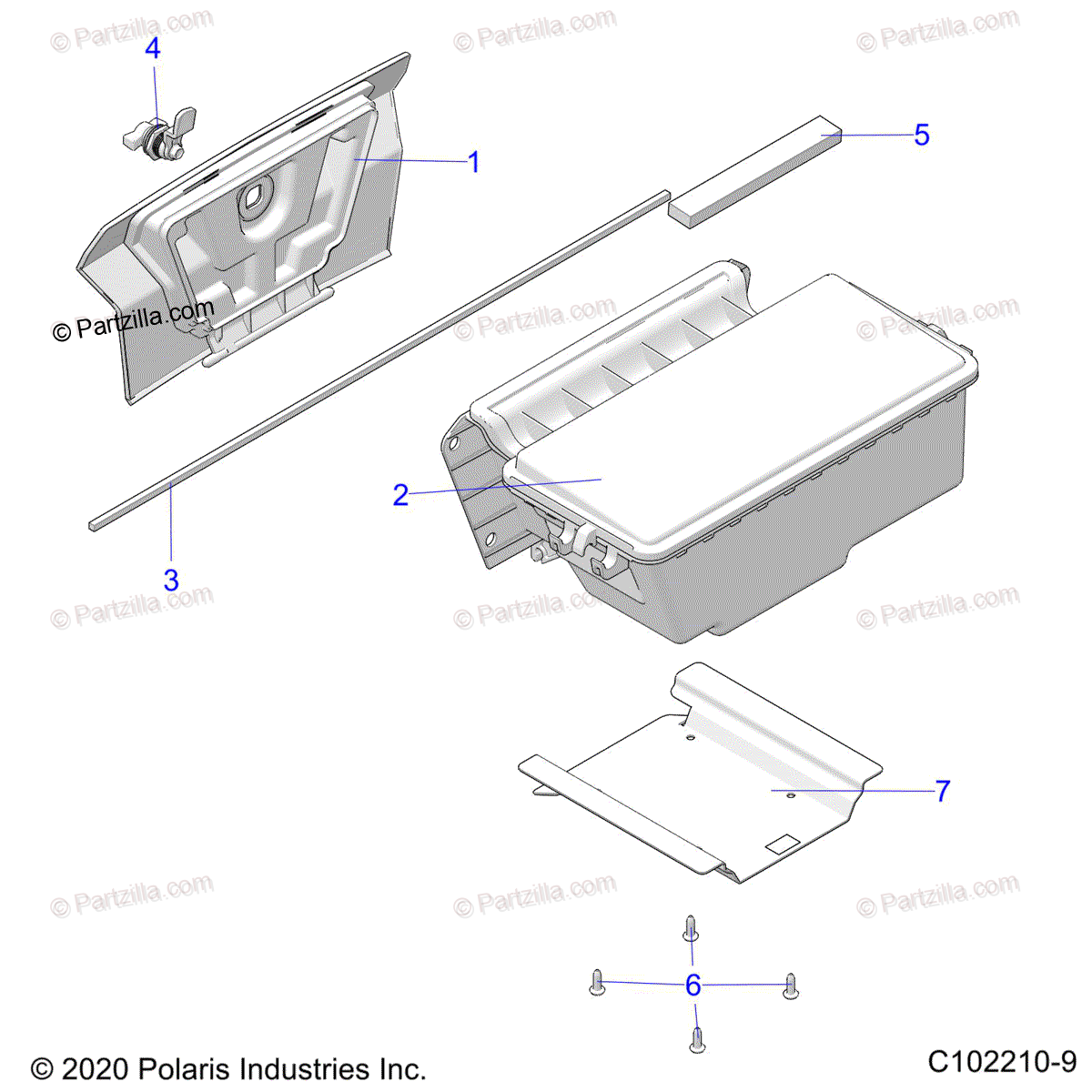 © Partzilla.com © Partzilla.com © Partzilla.com

4

1

5

© Partzilla.com

© Partzilla.com © Partzilla.com

2

3

© Partzilla.com © Partzilla.com © Partzilla.com

7

© Partzilla.com © Partzilla.com © Partzilla.com

6

© 2020 Polaris Industries Inc.

C102210-9