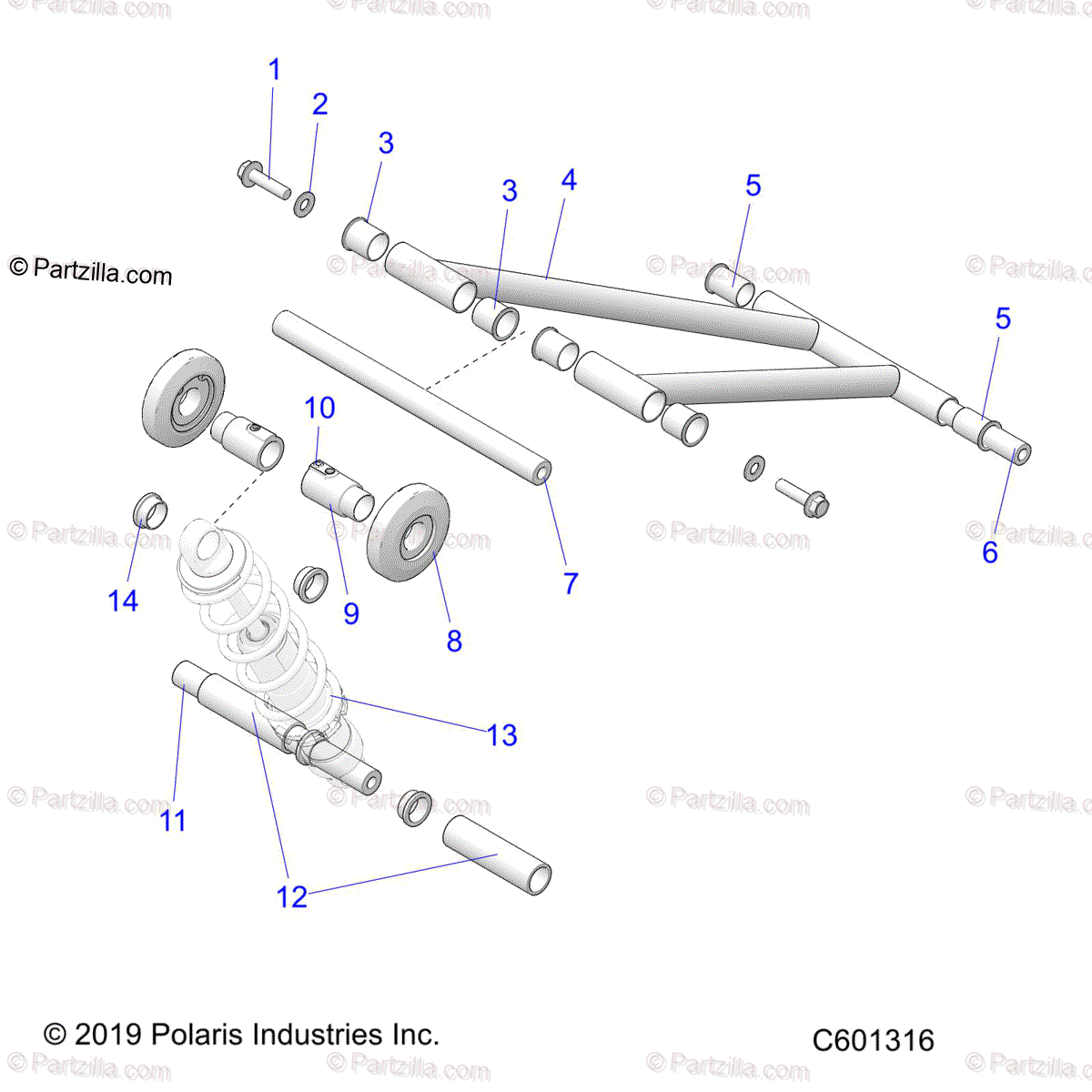 © Partzilla.com

1
2
3
3
4
5
5
6
7
8
9
10
11
12
13
14

© 2019 Polaris Industries Inc.

C601316