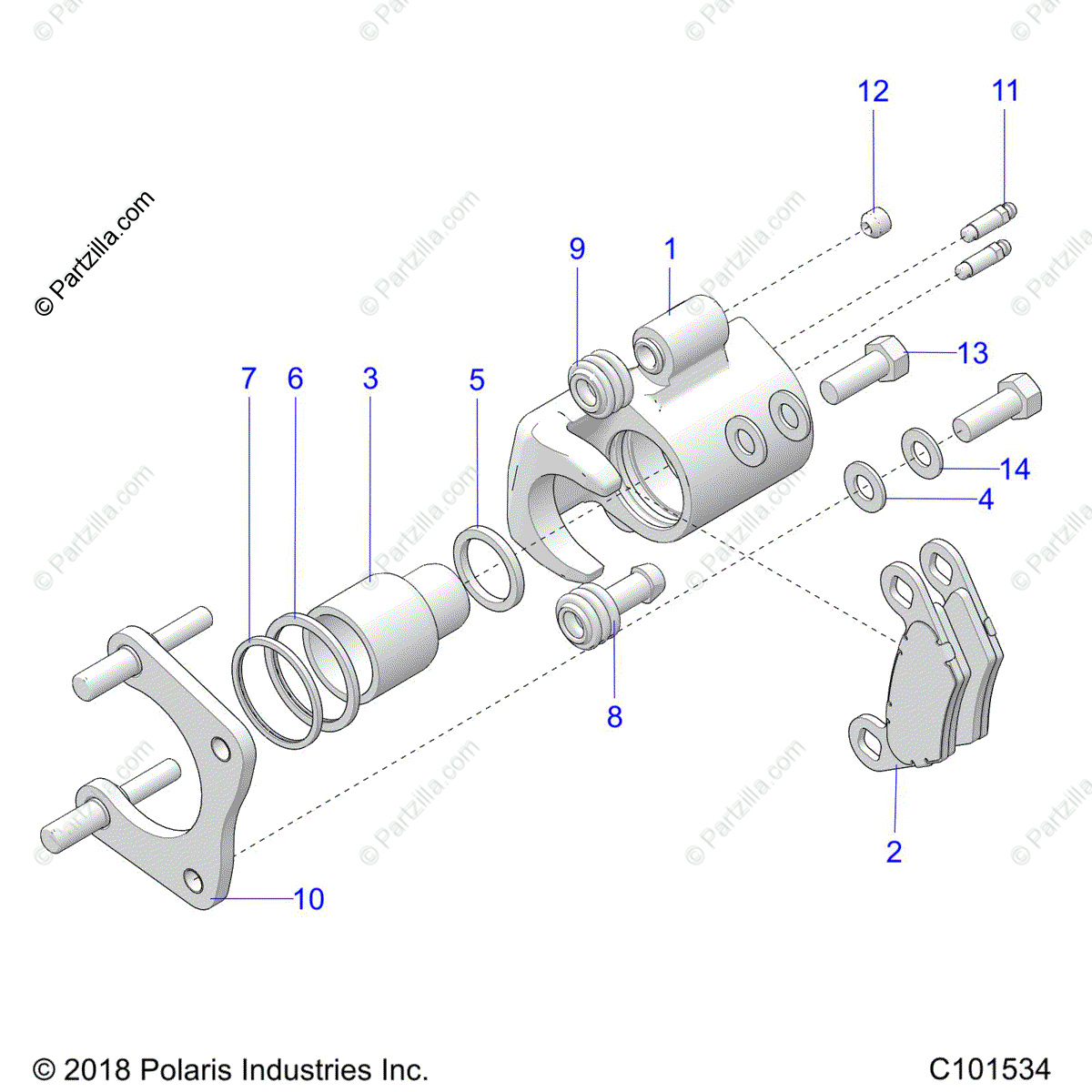 © Partzilla.com

12
11
9
1
13
7
6
3
5
14
4
8
2
10

© 2018 Polaris Industries Inc.
C101534