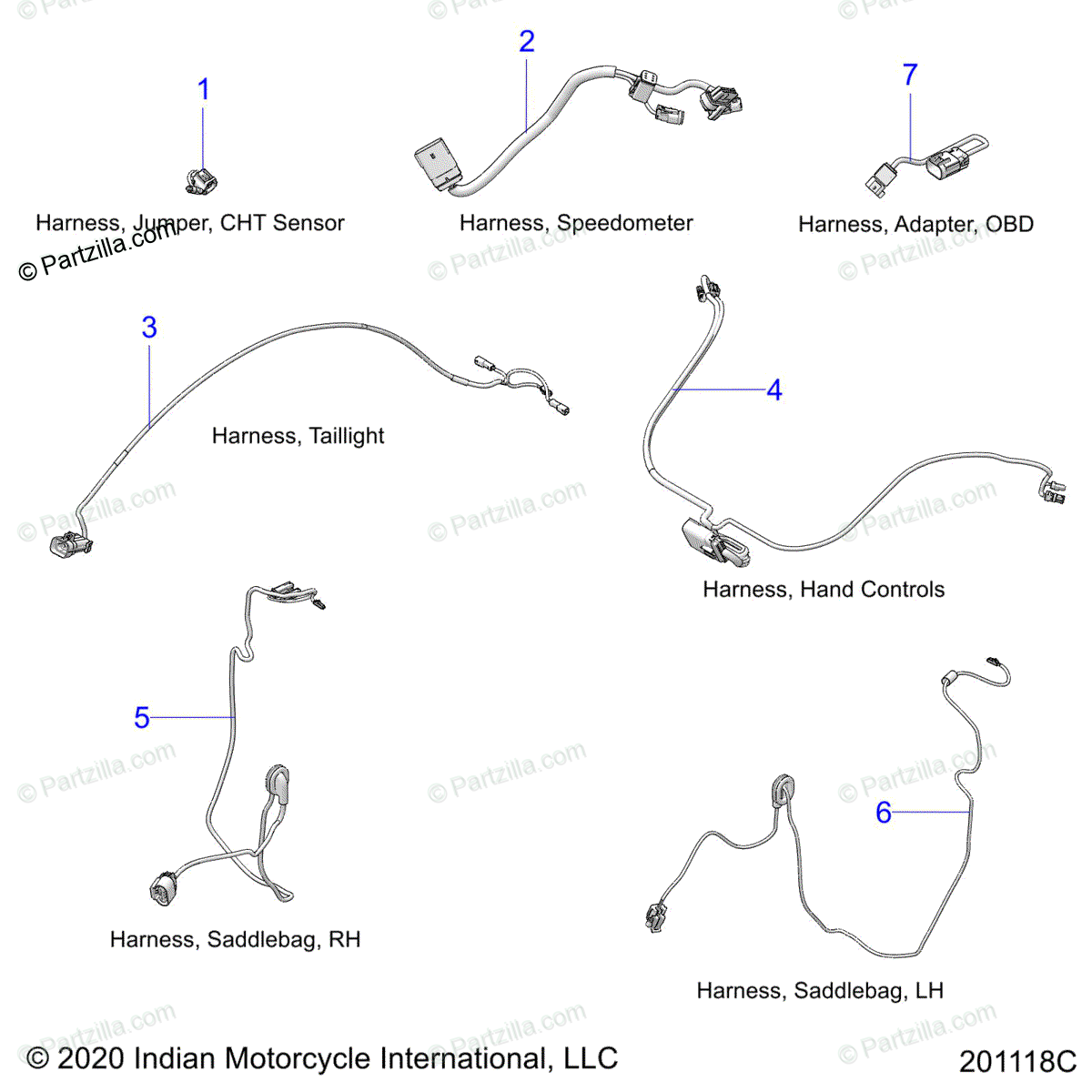 1

Harness, Jumper, CHT Sensor

© Partzilla.com

2

Harness, Speedometer

7

Harness, Adapter, OBD

3

Harness, Taillight

4

Harness, Hand Controls

5

Harness, Saddlebag, RH

6

Harness, Saddlebag, LH

© 2020 Indian Motorcycle International, LLC

201118C