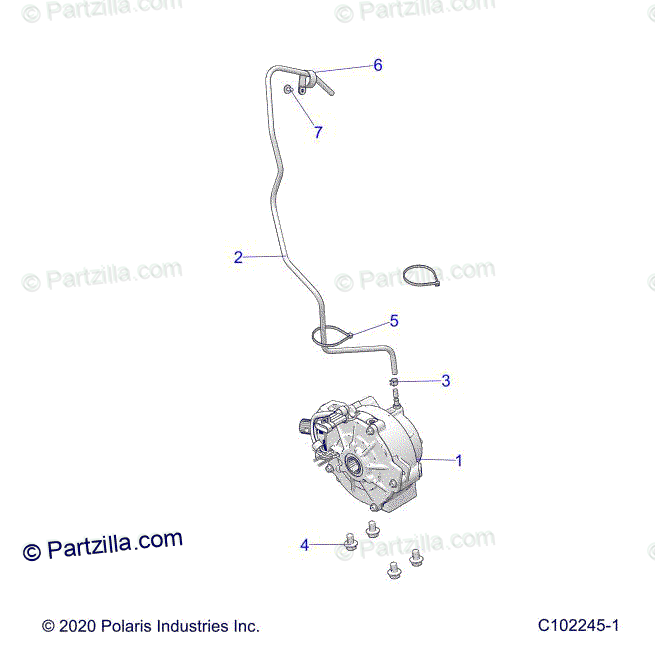 © Partzilla.com © Partzilla.com

6

7

2

© Partzilla.com © Partzilla.com

5

3

1

© Partzilla.com

4 © Partzilla.com

© 2020 Polaris Industries Inc.

C102245-1