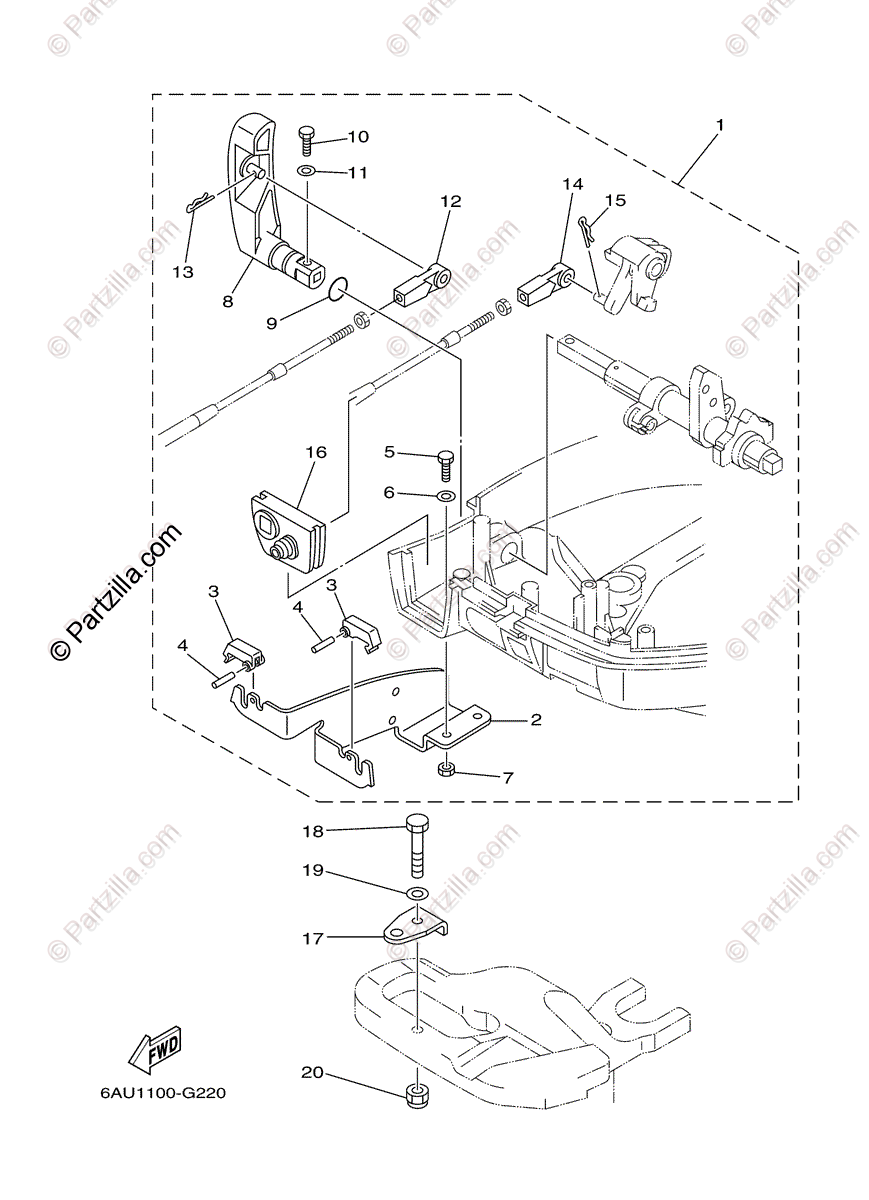 © Partzilla.com

1
10
11
12
14
15
13
8
9
16
5
6
3
3
4
4
2
7
18
19
17
20
FWD
6AU1100-G220