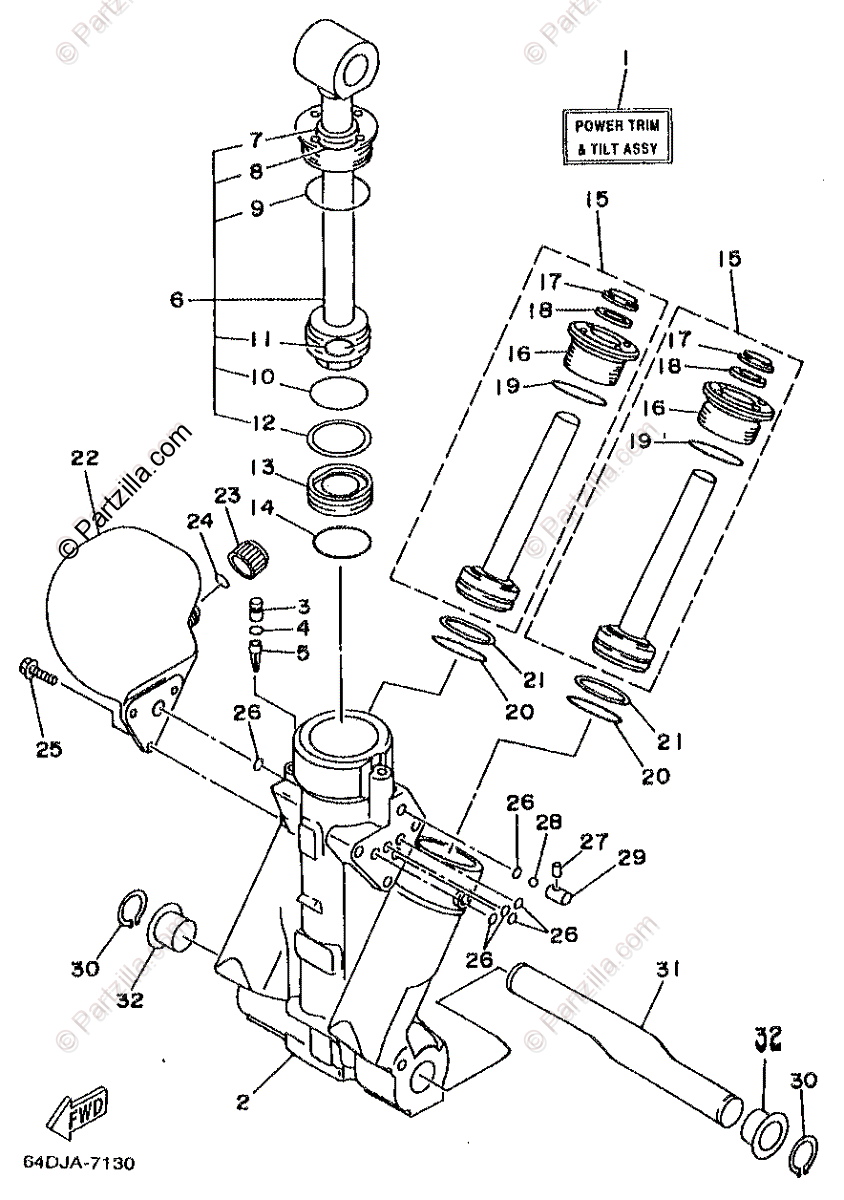 © Partzilla.com

1
POWER TRIM & TILT ASSY

7
8
9
6
11
10
12
13
14
15
17
18
16
19
15
17
18
16
19
22
23
24
3
4
5
25
26
21
20
21
20
26
28
27
29
26
26
30
32
31
32
30
2
FWD
64DJA-7130