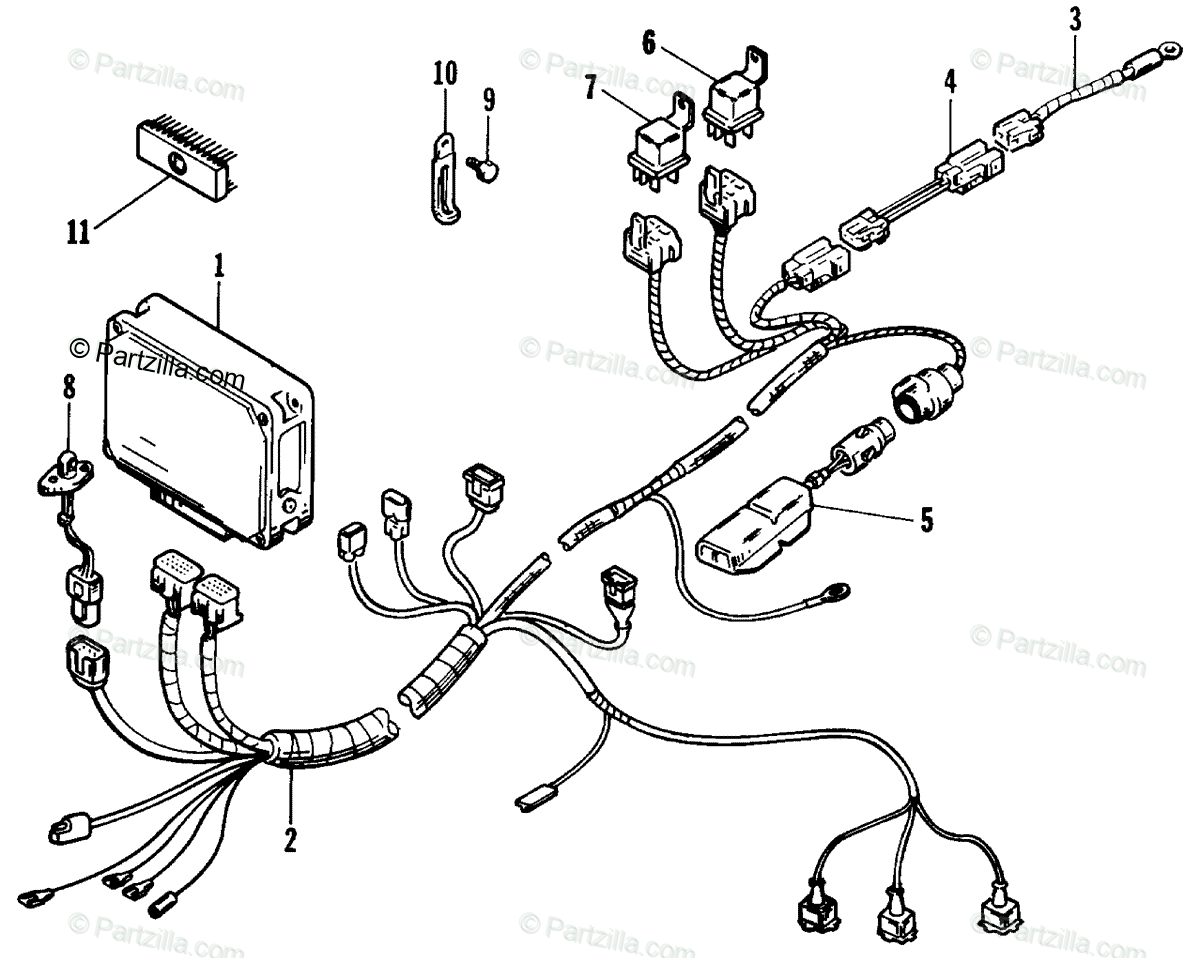 © Partzilla.com
© Partzilla.com
© Partzilla.com
10
9
6
7
3
4
11
1
© Partzilla.com
© Partzilla.com
© Partzilla.com
8
5
© Partzilla.com
© Partzilla.com
© Partzilla.com
2
© Partzilla.com
© Partzilla.com
© Partzilla.com