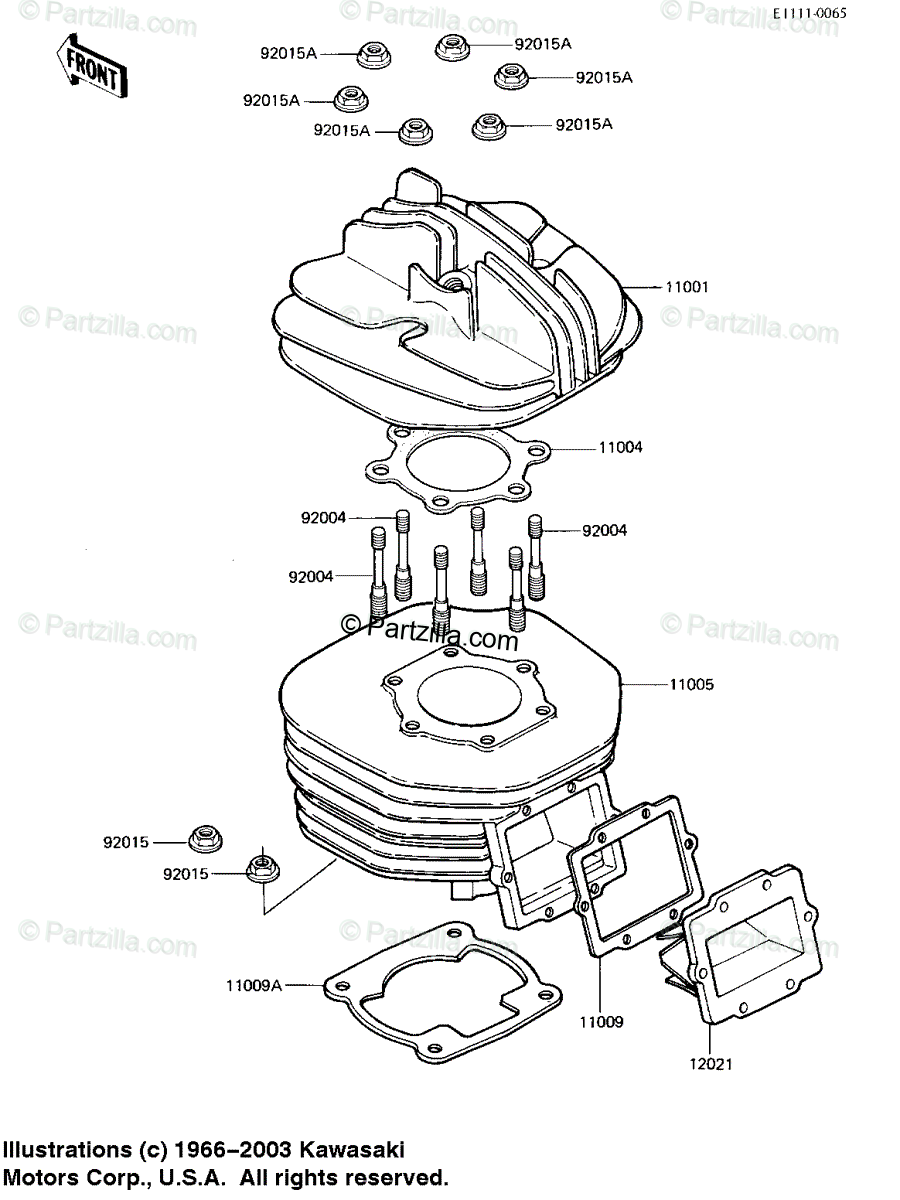 © Partzilla.com © Partzilla.com © Partzilla.com
E1111-0065

FRONT

92015A
92015A
92015A
92015A
92015A
92015A

11001

© Partzilla.com © Partzilla.com © Partzilla.com

11004

92004
92004
92004

© Partzilla.com © Partzilla.com © Partzilla.com

11005

92015
92015

© Partzilla.com © Partzilla.com © Partzilla.com

11009A
11009
12021

Illustrations (c) 1966–2003 Kawasaki Motors Corp., U.S.A. All rights reserved.