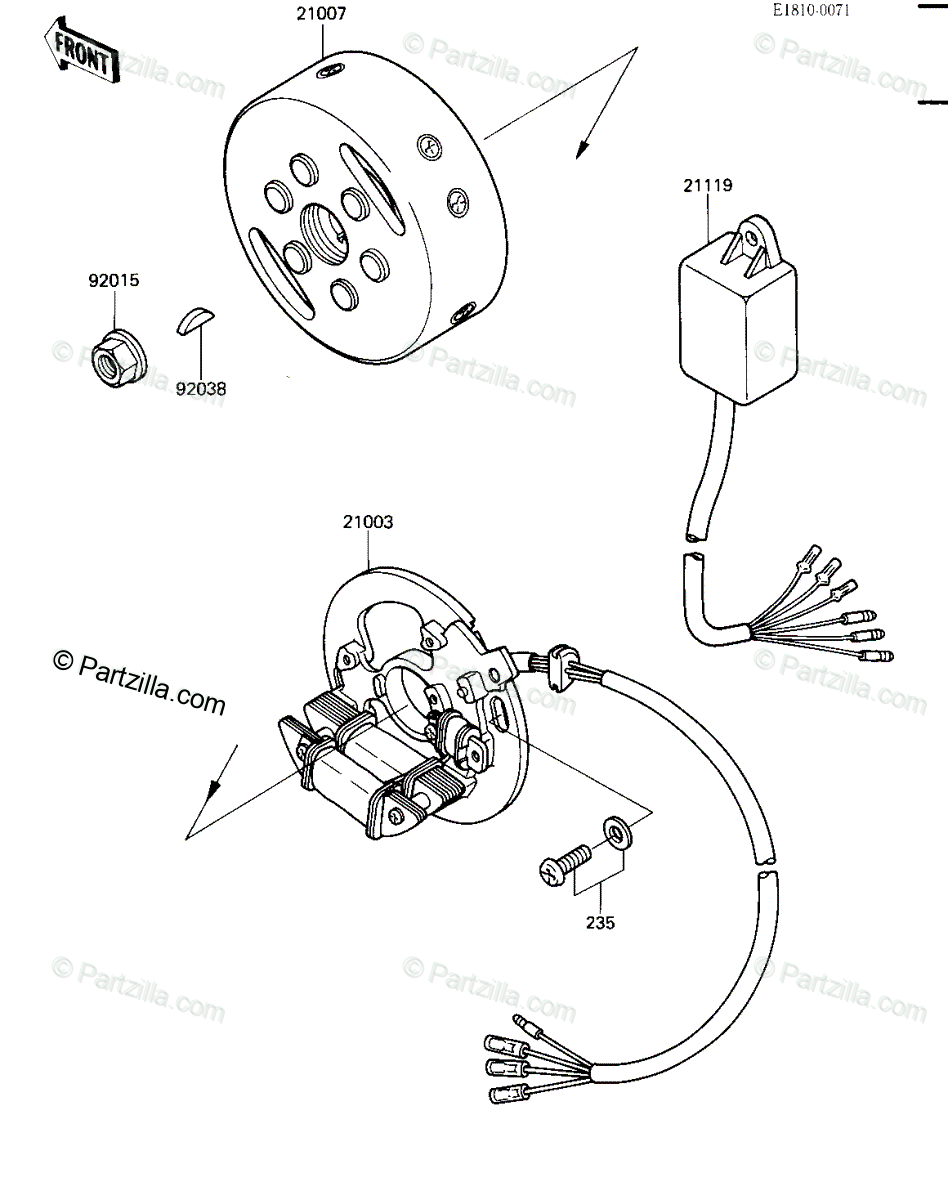 FRONT

21007

E1810-0071

© Partzilla.com

© Partzilla.com

© Partzilla.com

21119

92015

92038

© Partzilla.com

© Partzilla.com

© Partzilla.com

21003

© Partzilla.com

© Partzilla.com

© Partzilla.com

235

© Partzilla.com

© Partzilla.com

© Partzilla.com