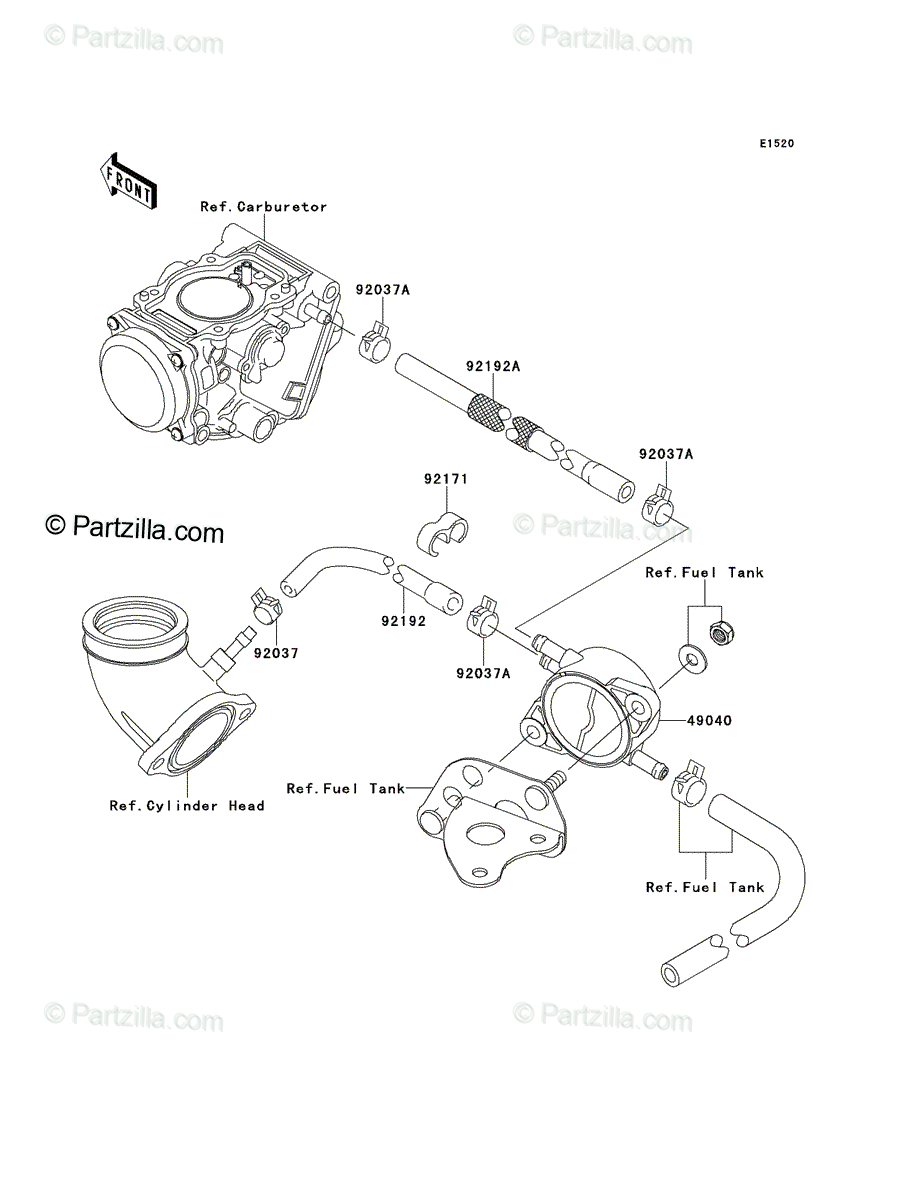 © Partzilla.com
© Partzilla.com

E1520

FRONT

Ref.Carburetor

92037A

92192A

92037A

92171

© Partzilla.com
© Partzilla.com

Ref.Fuel Tank

92192

92037

92037A

49040

Ref.Fuel Tank

Ref.Cylinder Head

Ref.Fuel Tank

© Partzilla.com
© Partzilla.com