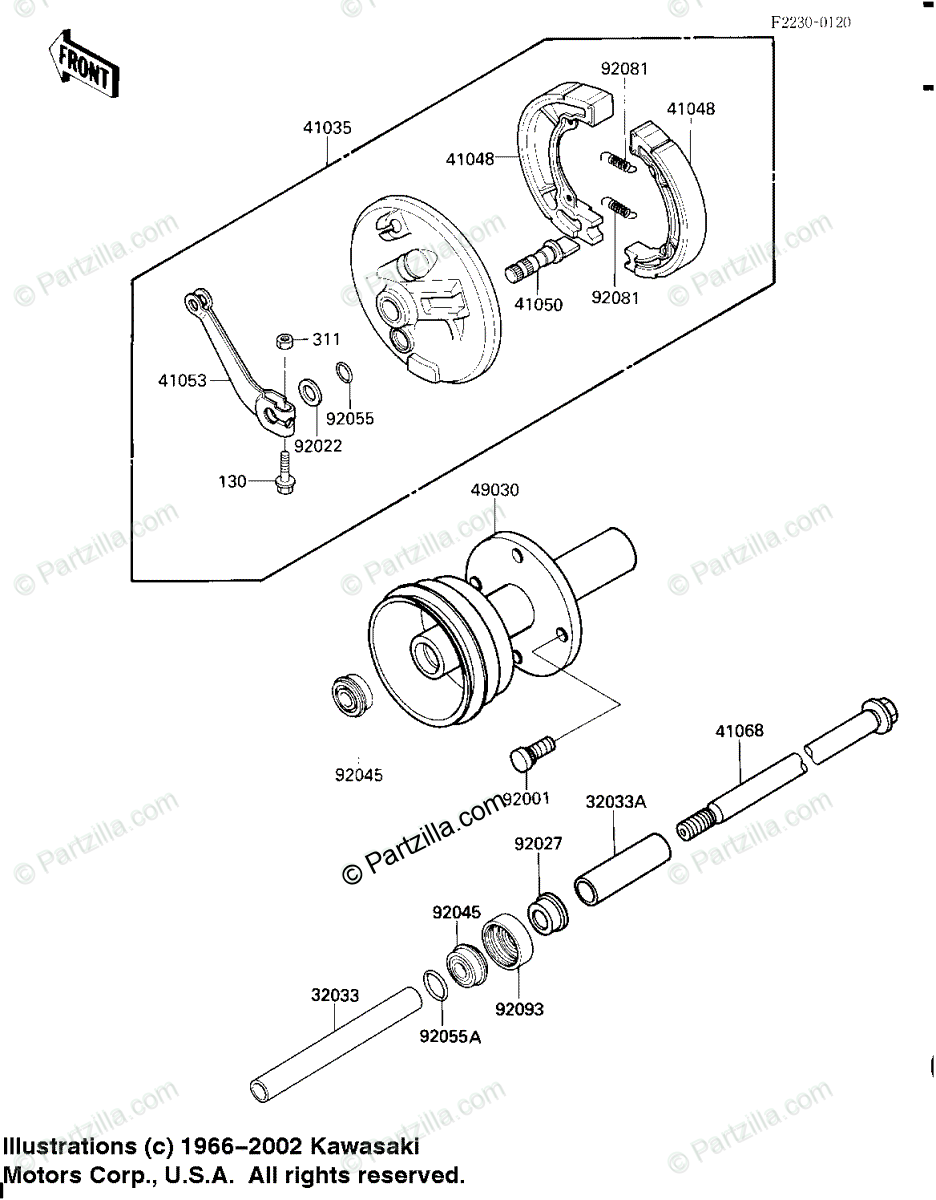 F2230-0120

FRONT

41035

92081

41048

41048

41050

92081

311

41053

92055

92022

130

49030

92045

92001

41068

32033A

92027

© Partzilla.com

92045

92093

32033

92055A

Illustrations (c) 1966–2002 Kawasaki Motors Corp., U.S.A. All rights reserved.