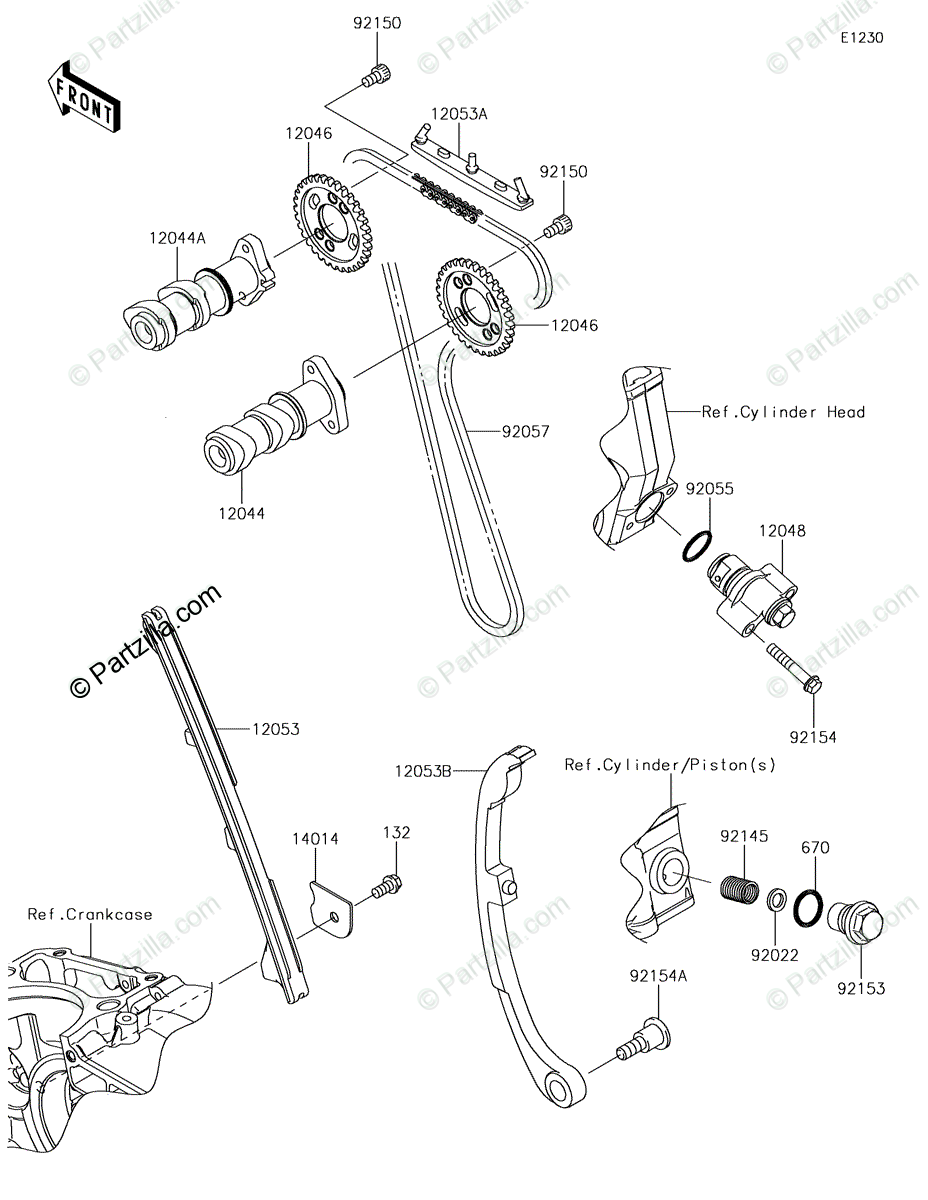 E1230

FRONT

92150

12053A

12046

92150

12044A

12046

Ref.Cylinder Head

92057

92055

12048

12044

© Partzilla.com

92154

12053

12053B

Ref.Cylinder/Piston(s)

14014

132

92145

670

Ref.Crankcase

92022

92153

92154A