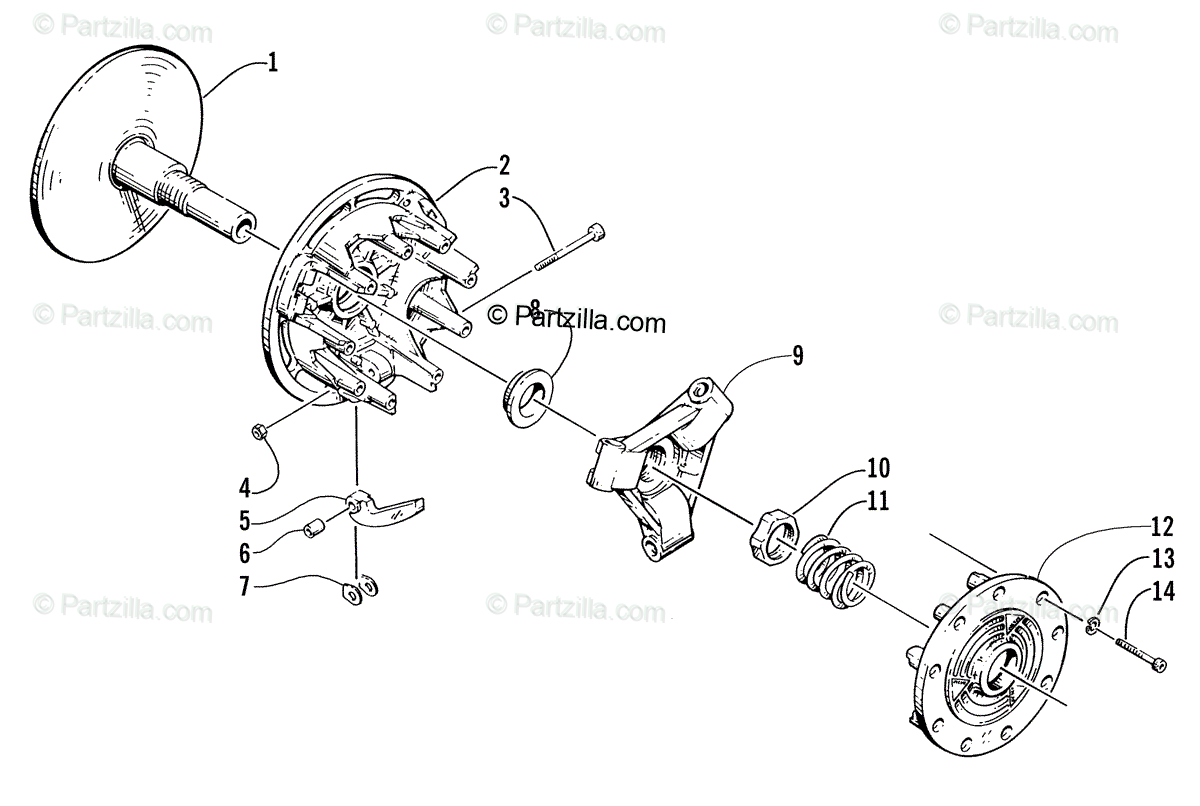 © Partzilla.com © Partzilla.com © Partzilla.com

1
2
3
© Partzilla.com © Partzilla.com 8 © Partzilla.com
9
4
5
6
7
10
11
12
13
14
© Partzilla.com © Partzilla.com © Partzilla.com